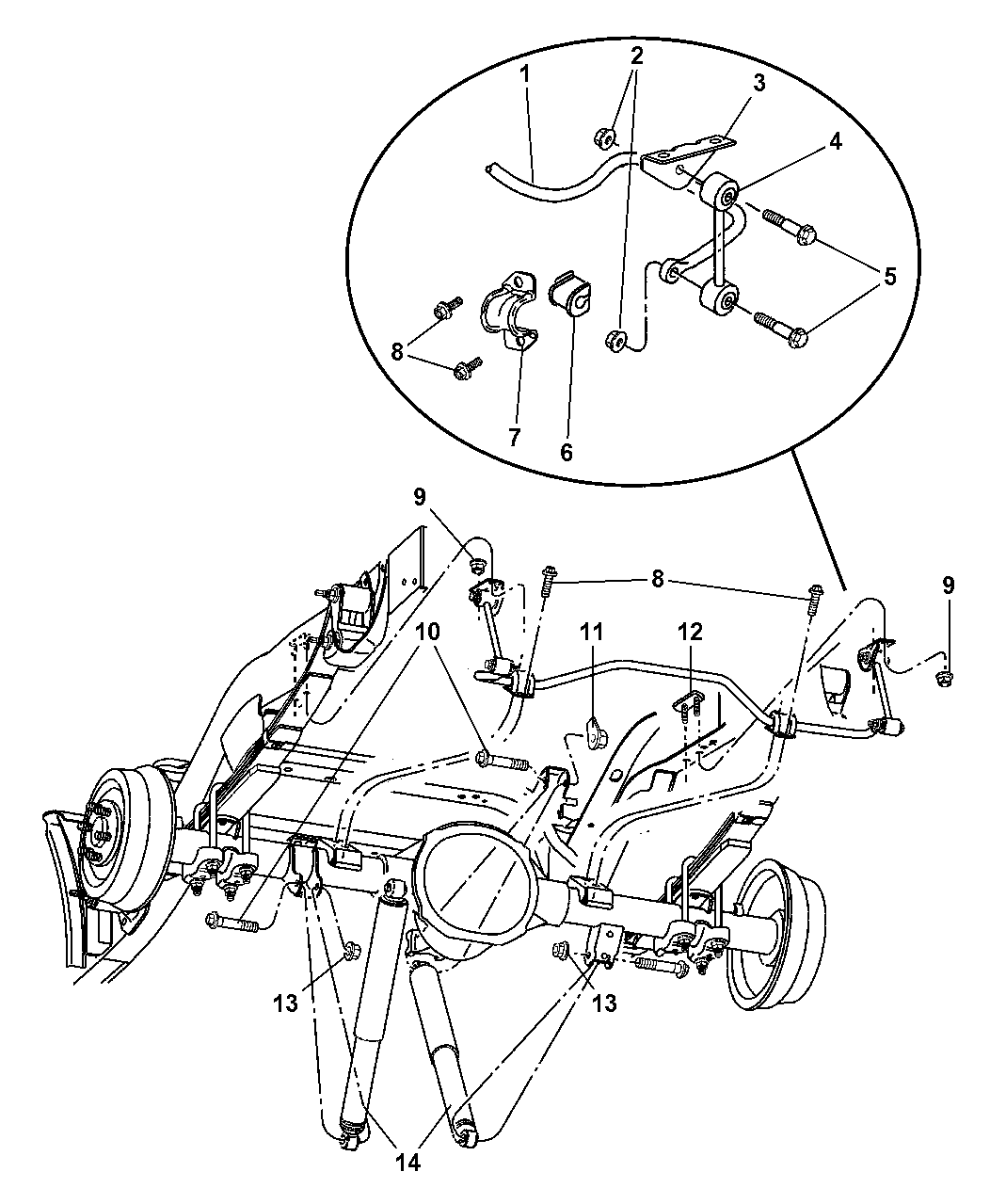 1
2
3
4
5
8
7
6
9
8
9
10
11
12
13
13
14