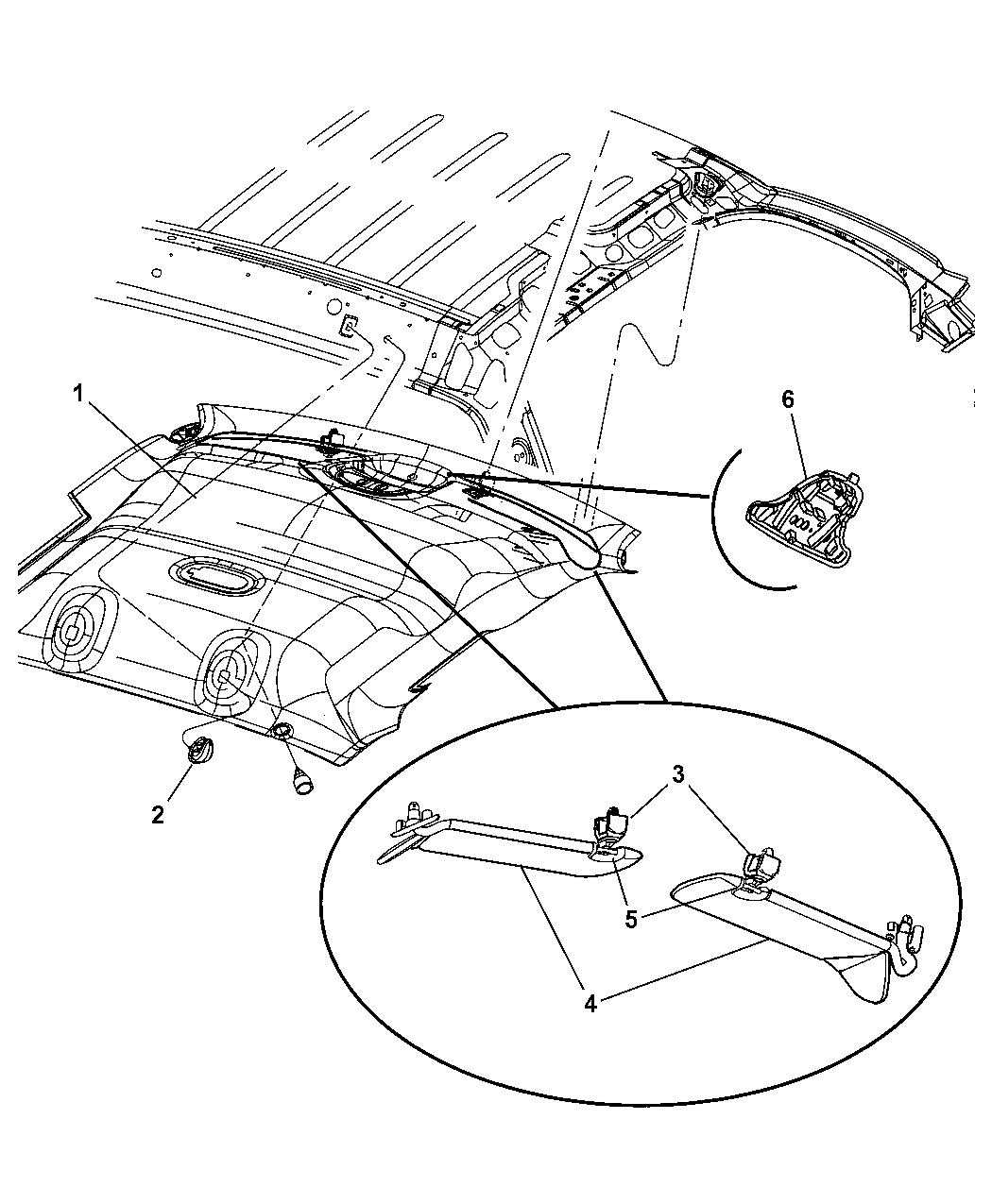 1
6
2
3
5
4