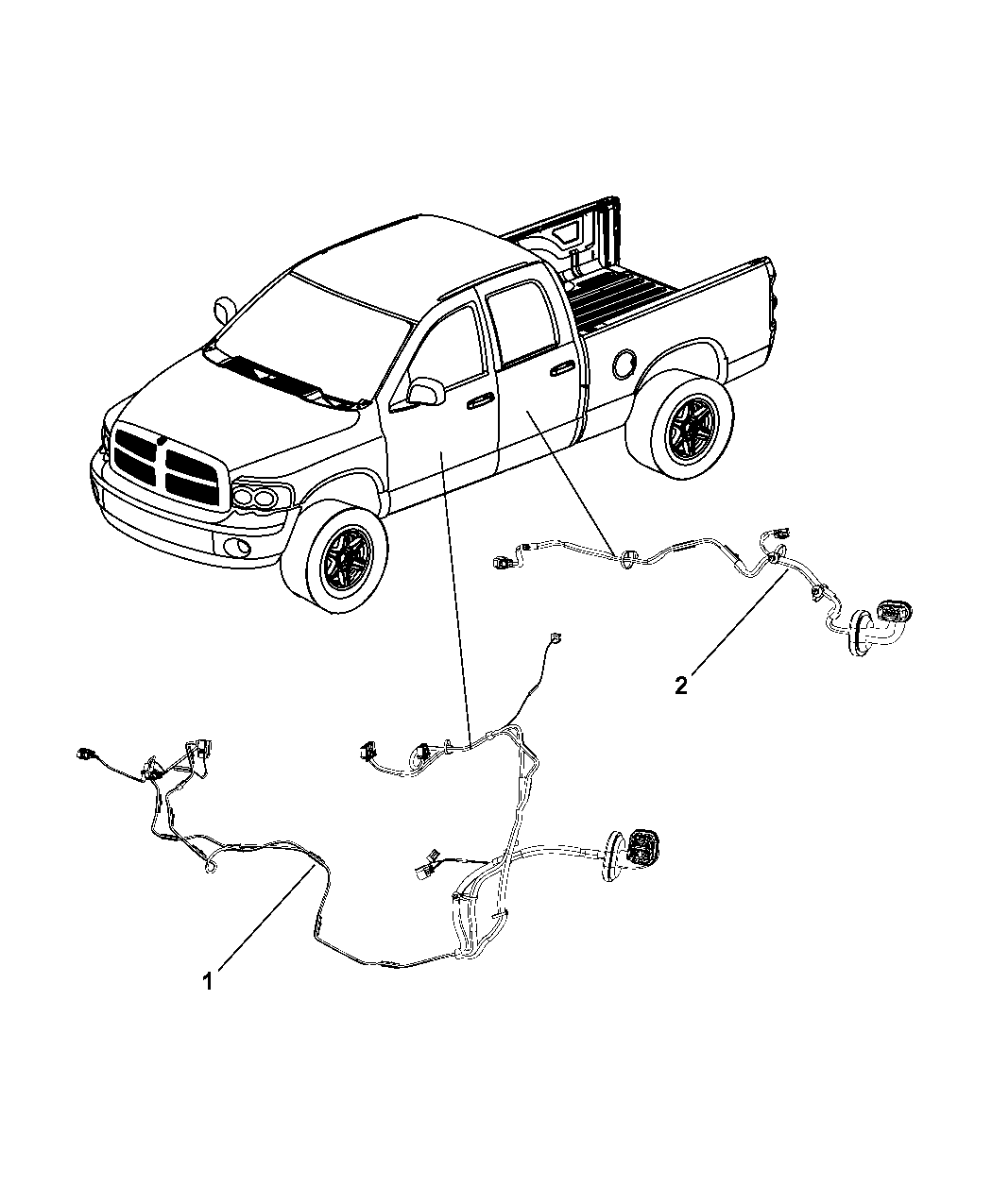 2

1