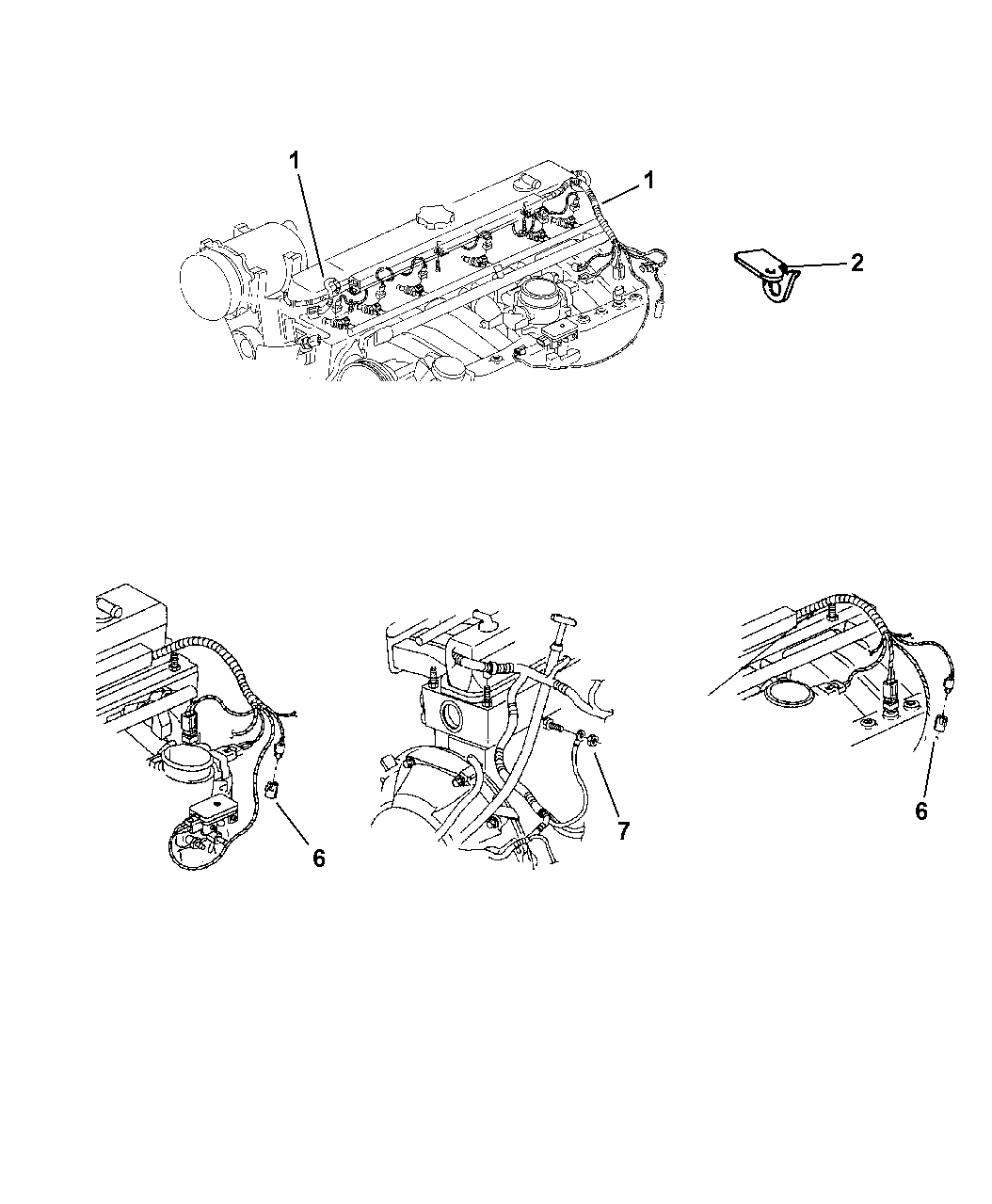 1
1
2
6
7
6