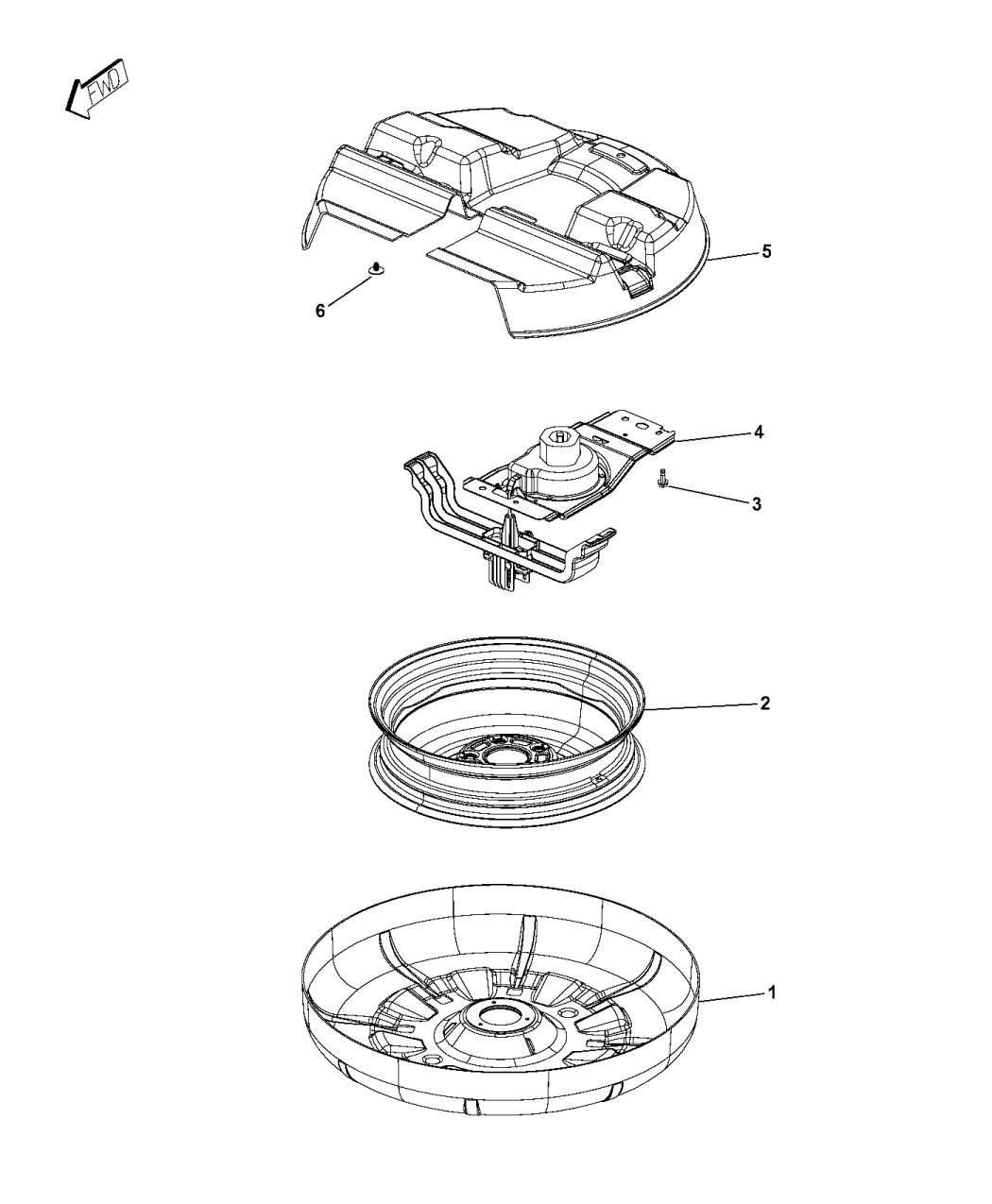 FWD

5

6

4

3

2

1