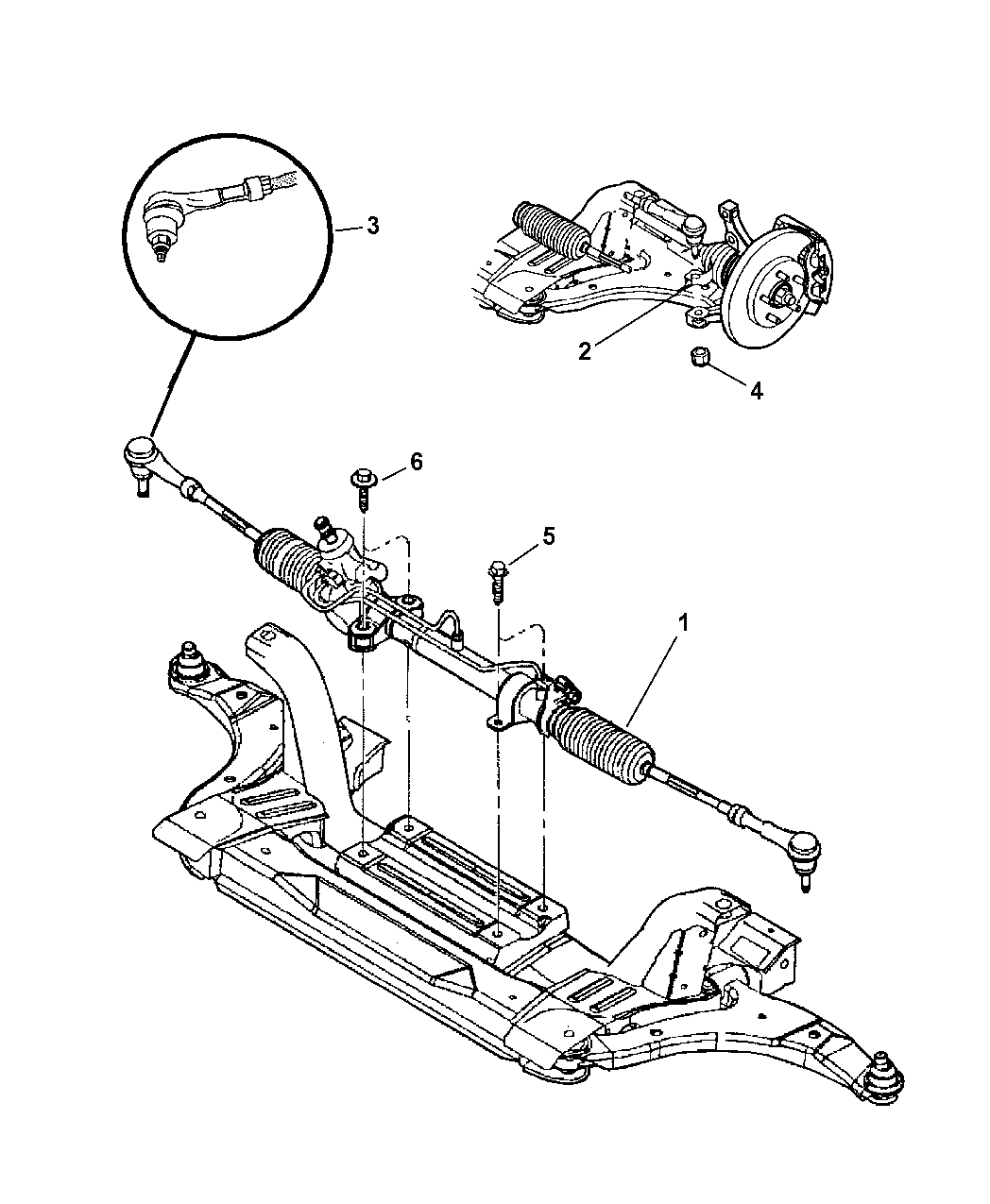 3

2

4

6

5

1