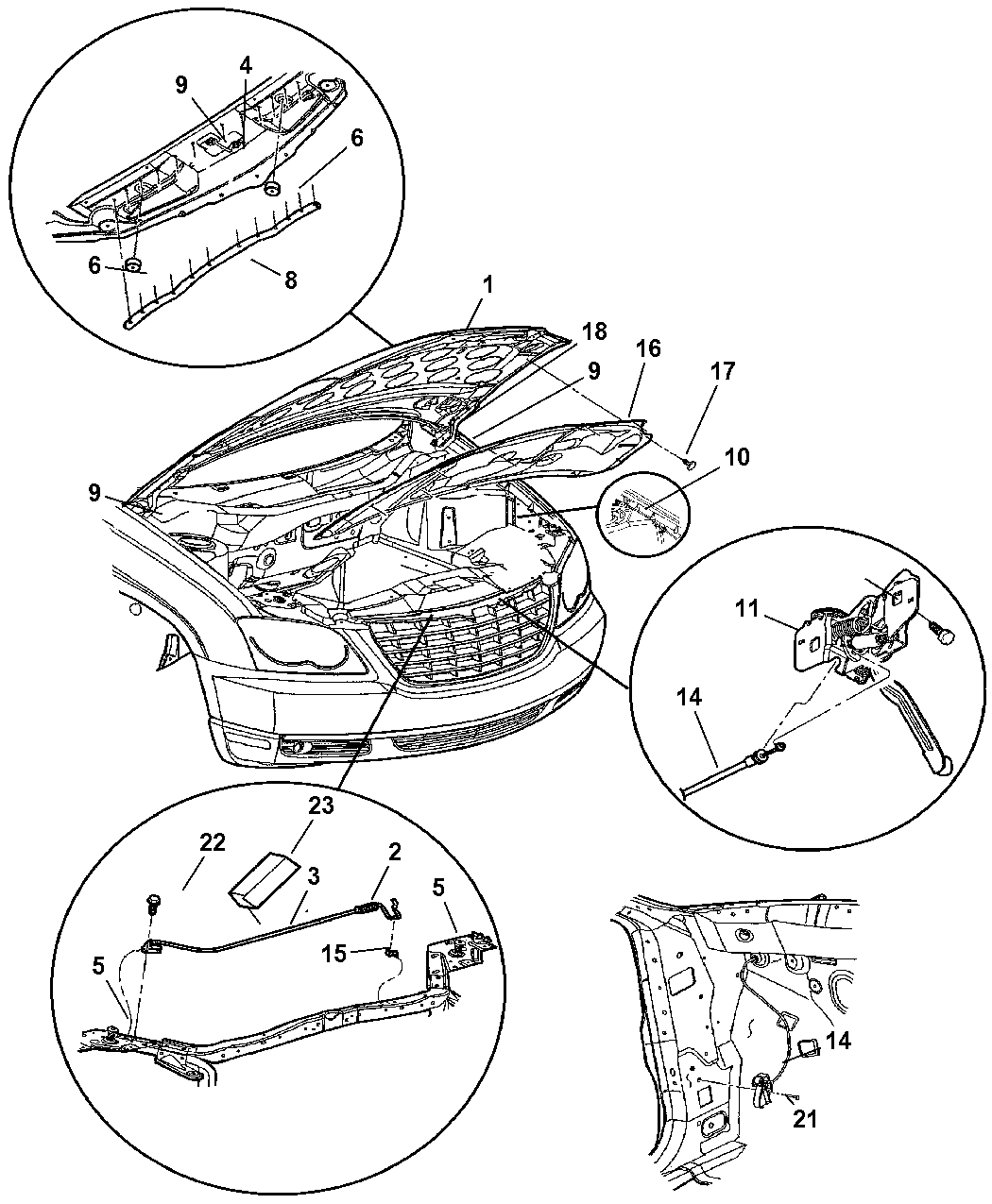 9
4
6
6
8
1
18
16
9
17
10
9
11
14
23
22
2
3
5
15
5
14
21