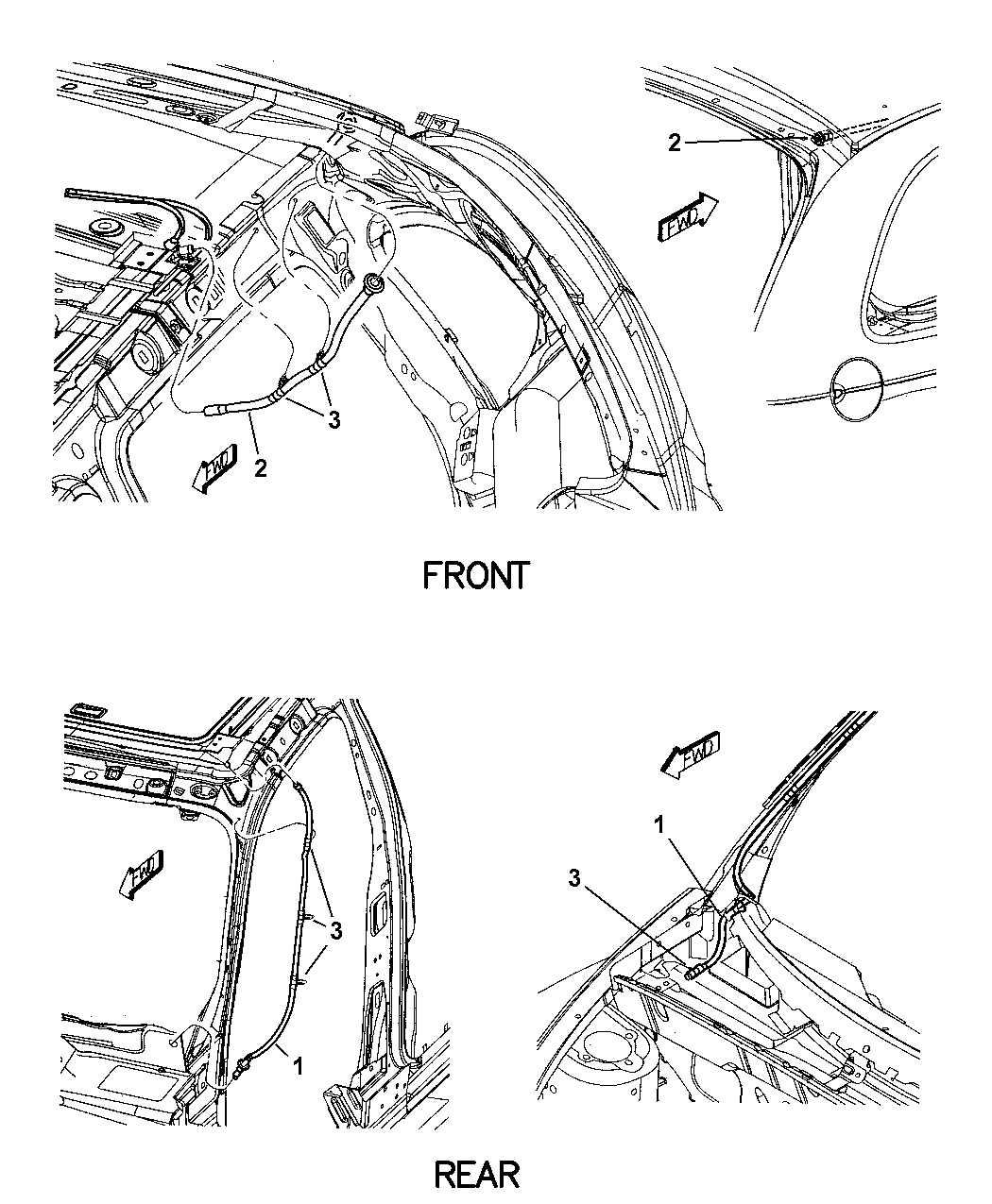 2

FWD

3

FWD

2

FRONT

FWD

FWD

1

3

3

1

REAR