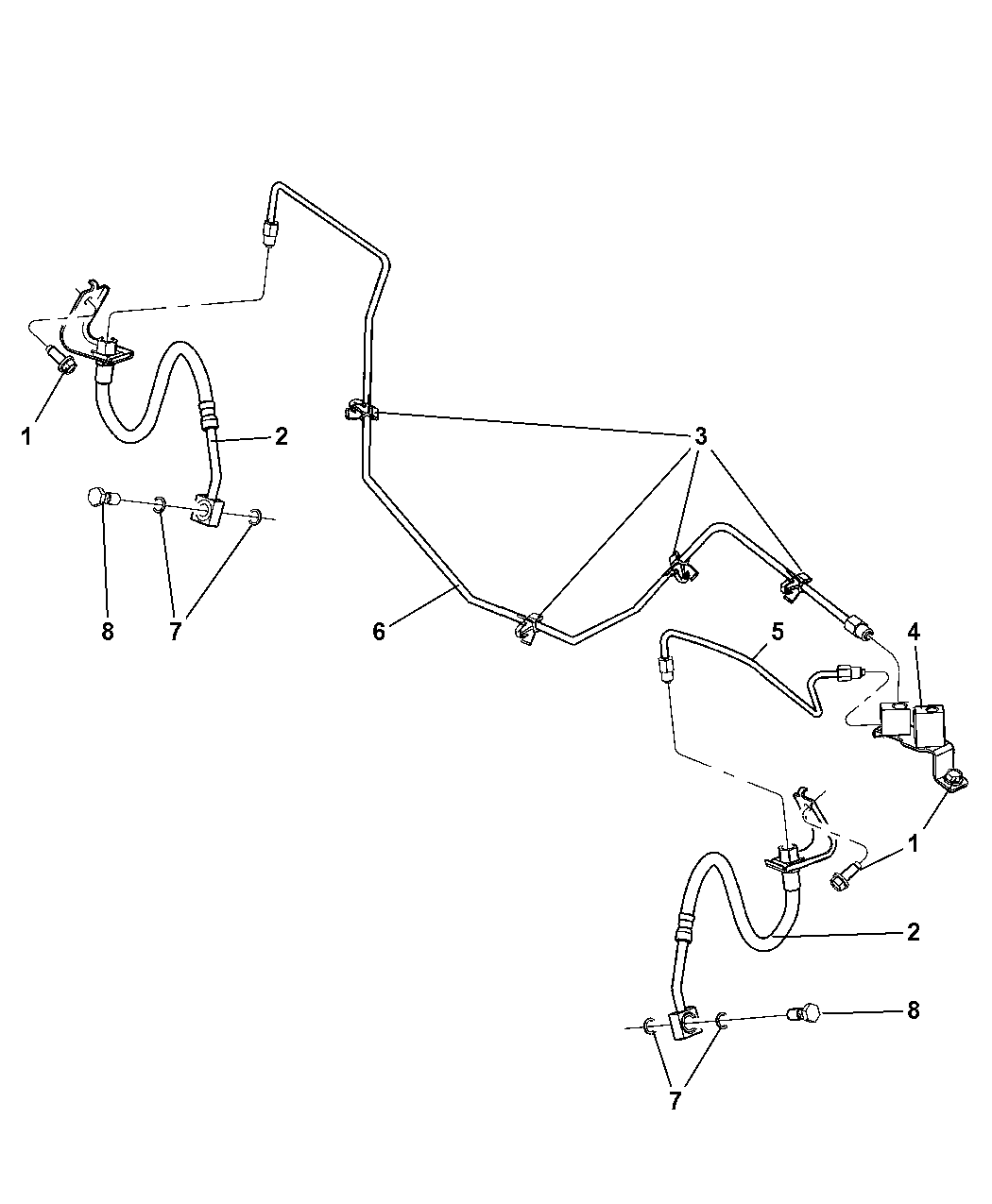 1
2
3
8
7
6
5
4
1
2
8
7