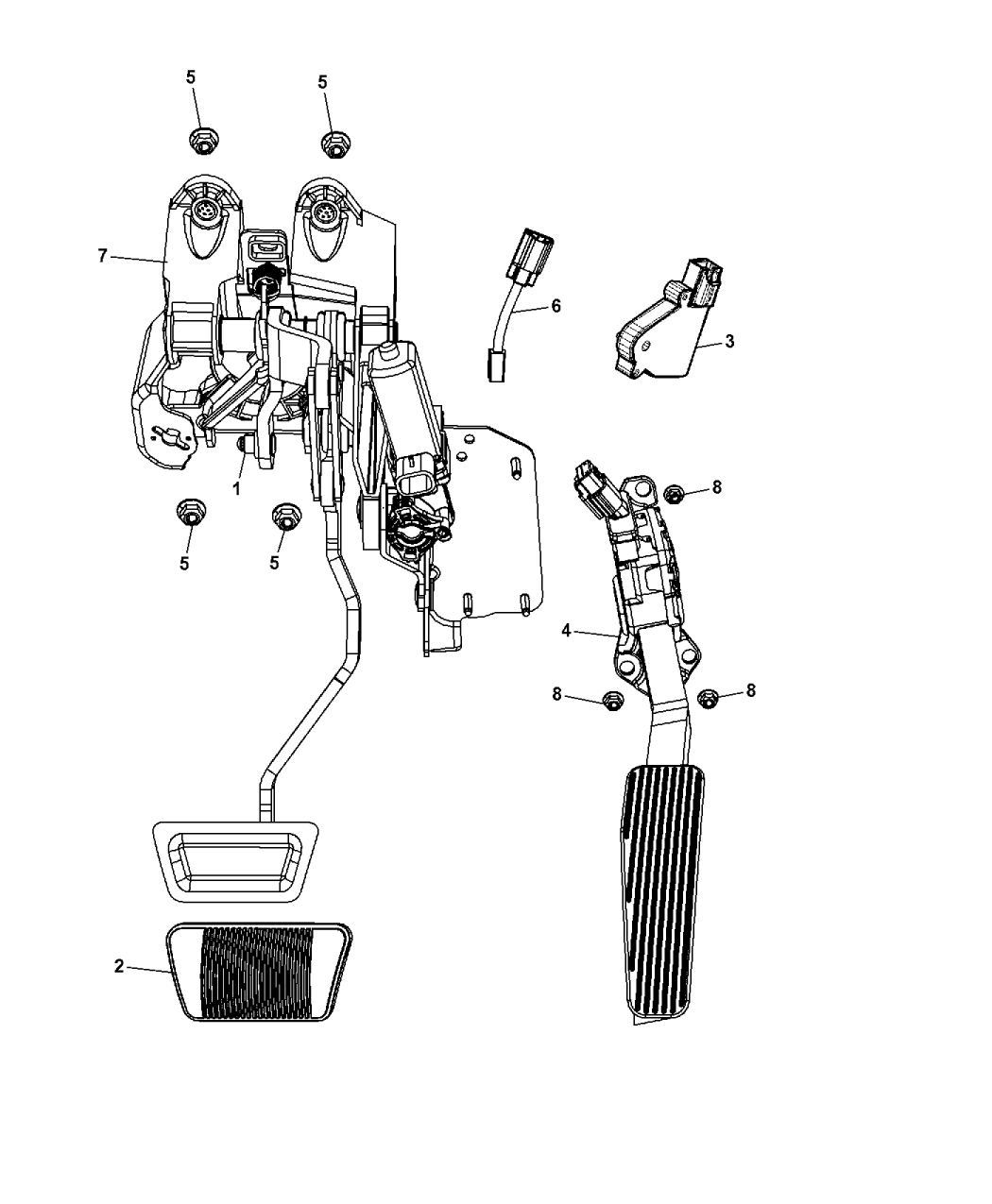 5
5
7
6
3
1
8
5
5
4
8
8
2