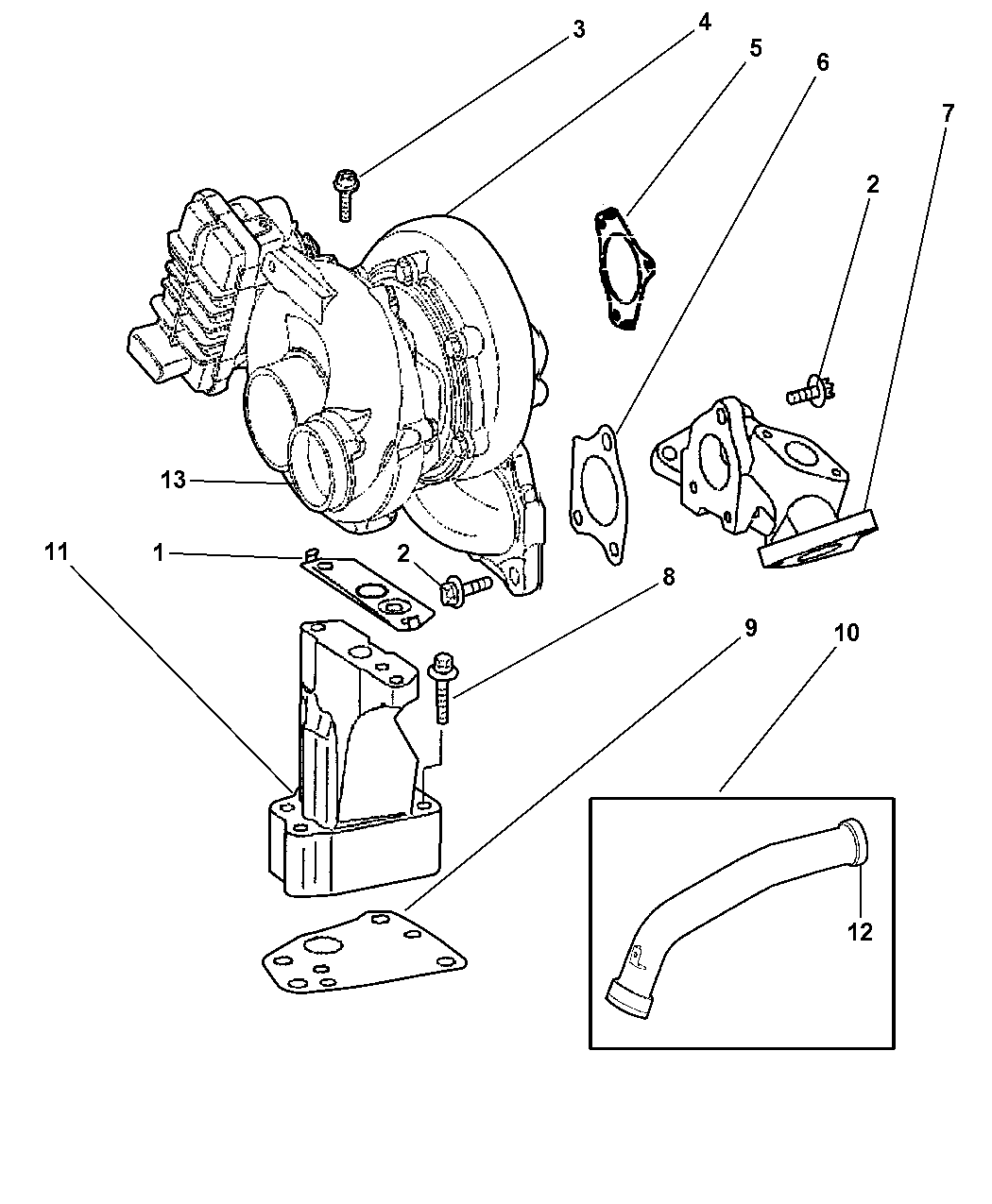 3
4
5
6
7
2
13
11
1
2
8
9
10
12