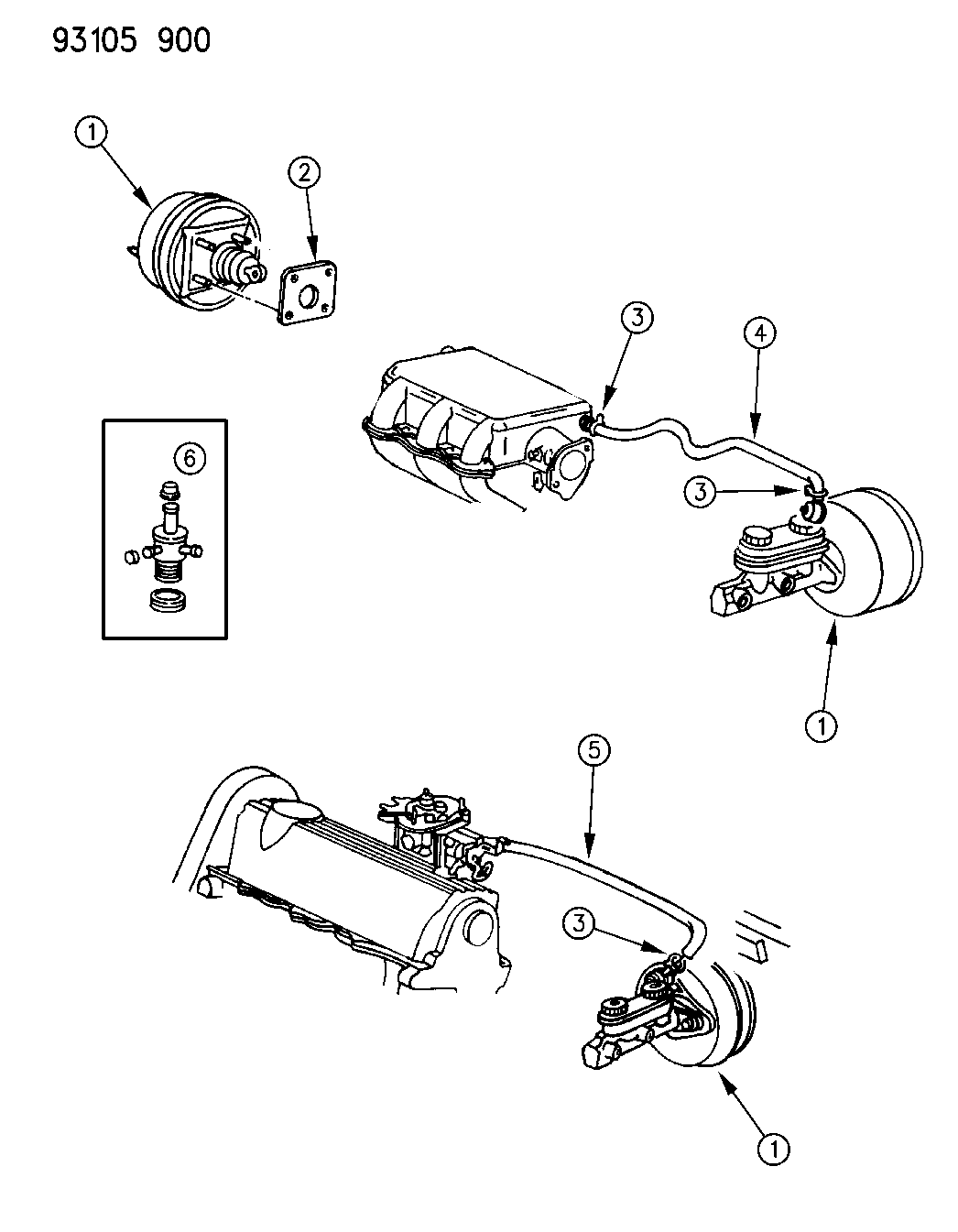 93105 900

1
2
3
4
6
3
1
5
3
1