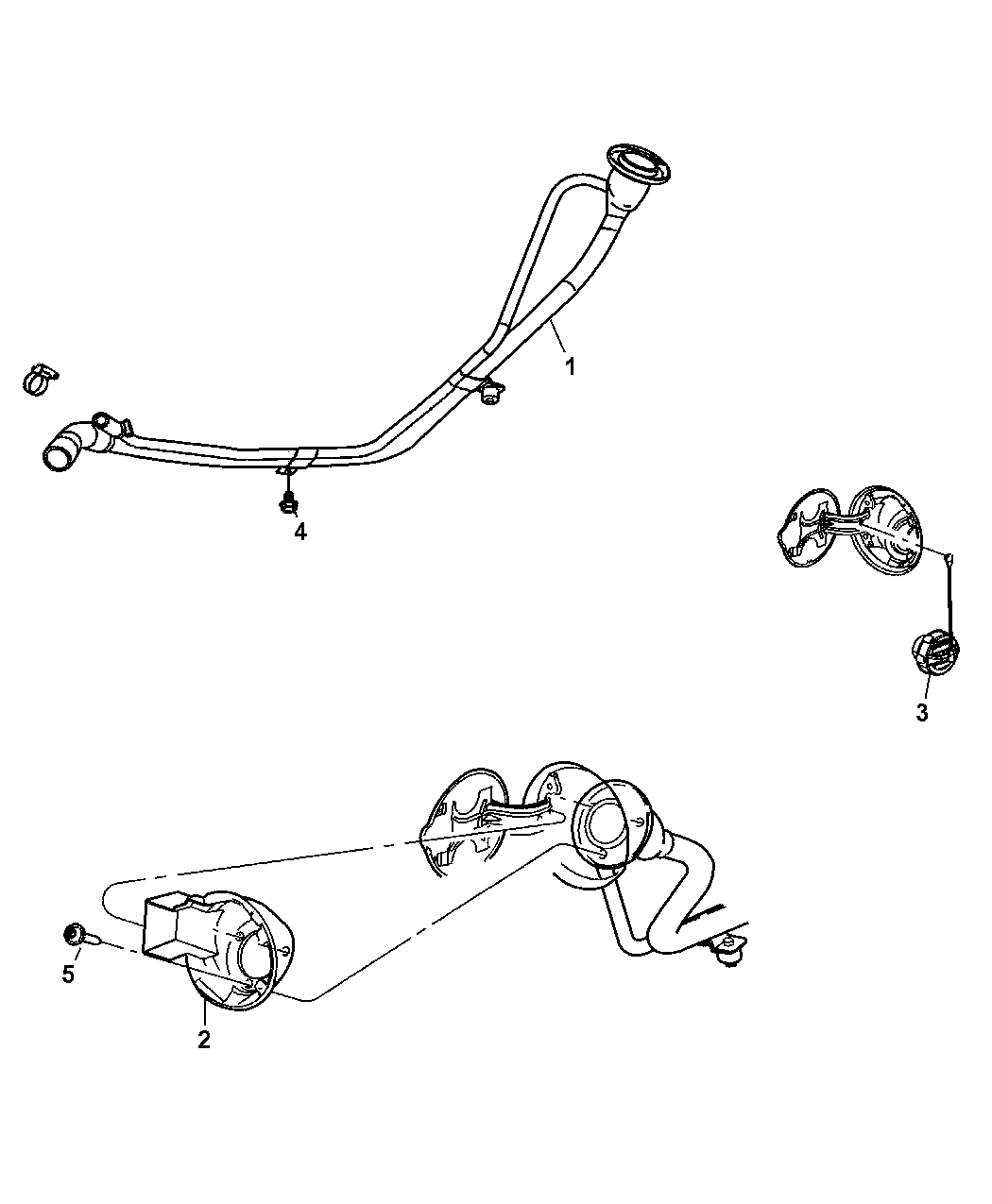 1
4
3
5
2