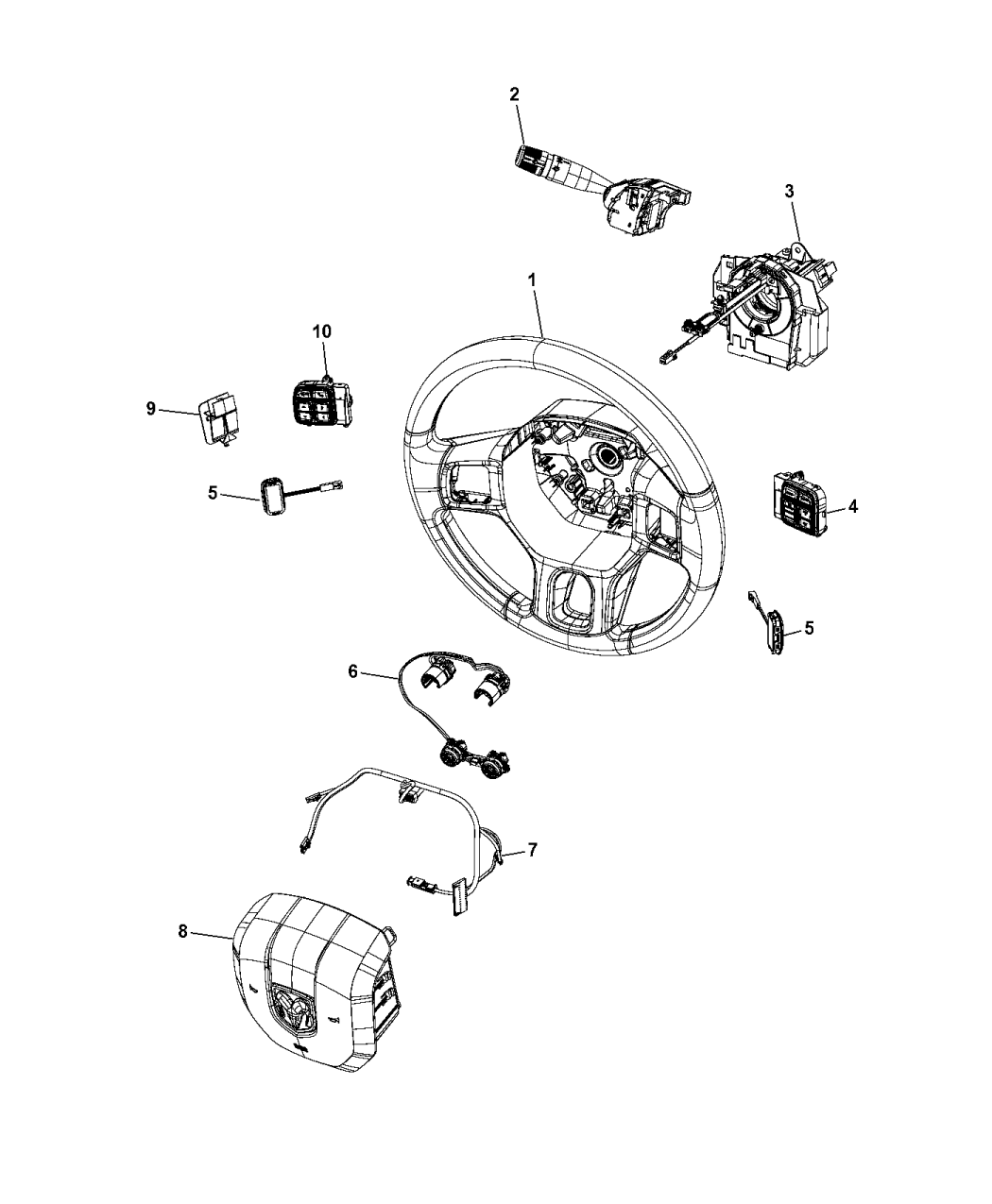 2
3
1
10
9
5
4
5
6
7
8