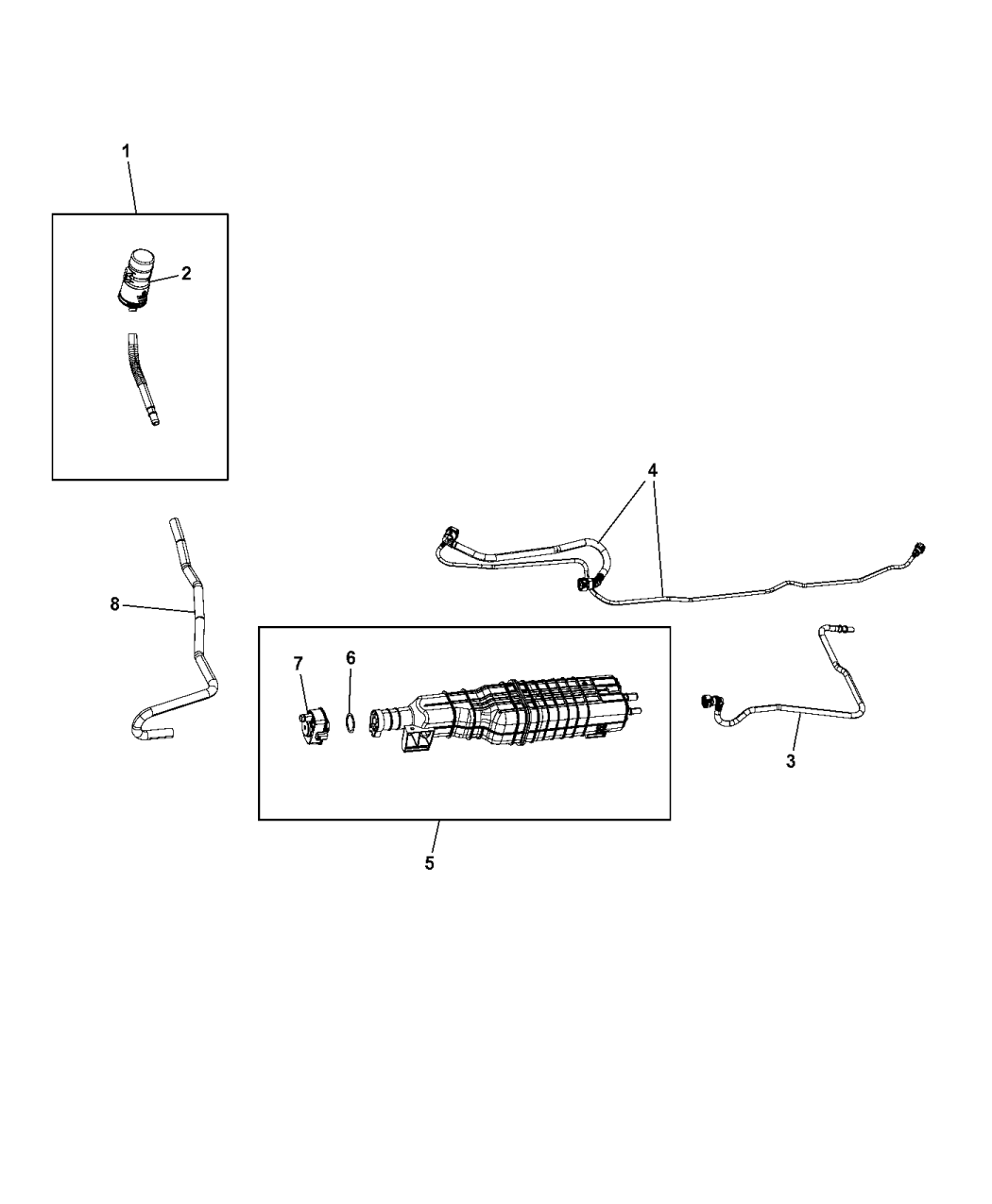 1
2
4
8
7
6
3
5