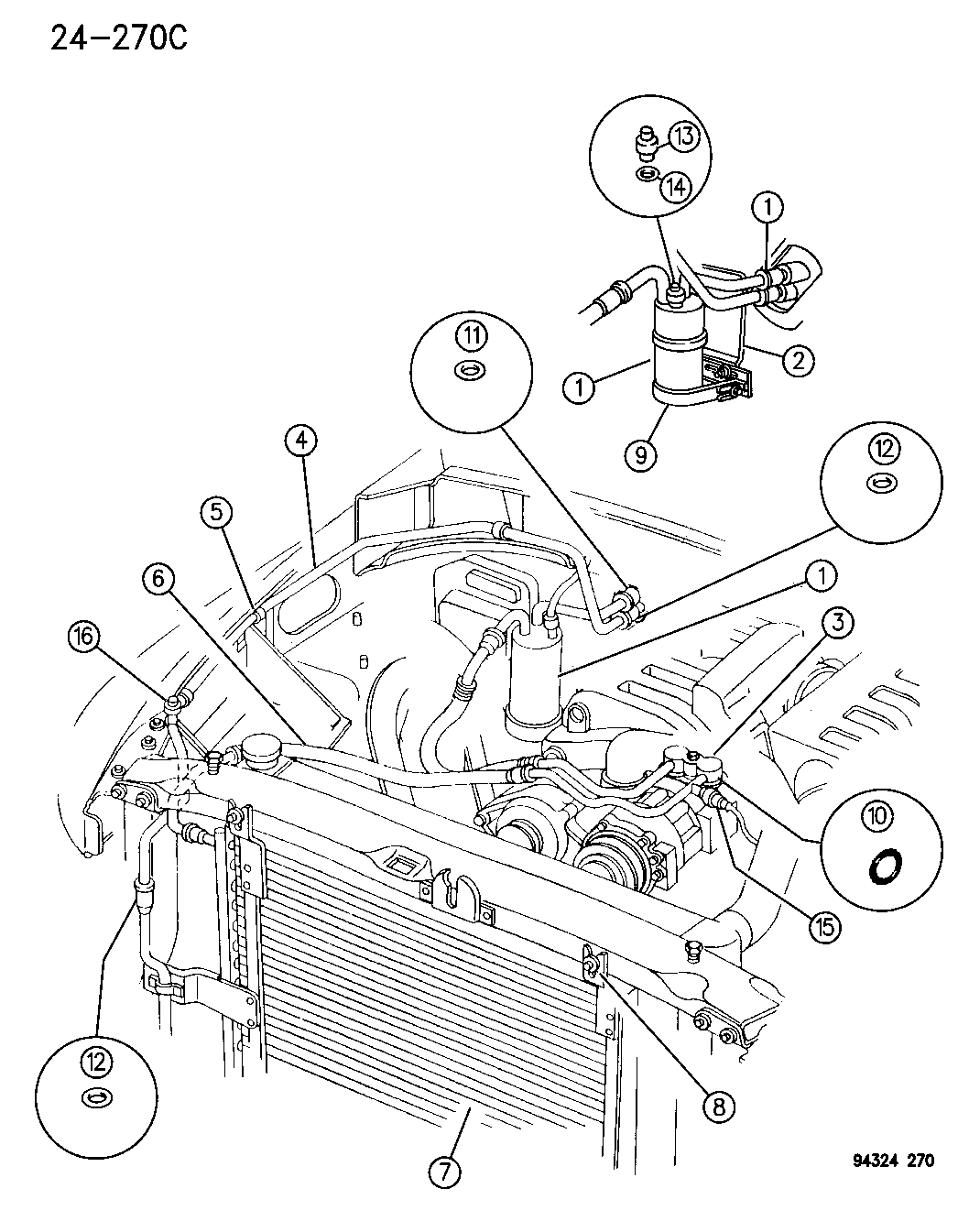 24-270C

13
14
1
2
1
9
11
12
4
5
6
1
3
16
10
15
12
8
7

94324 270