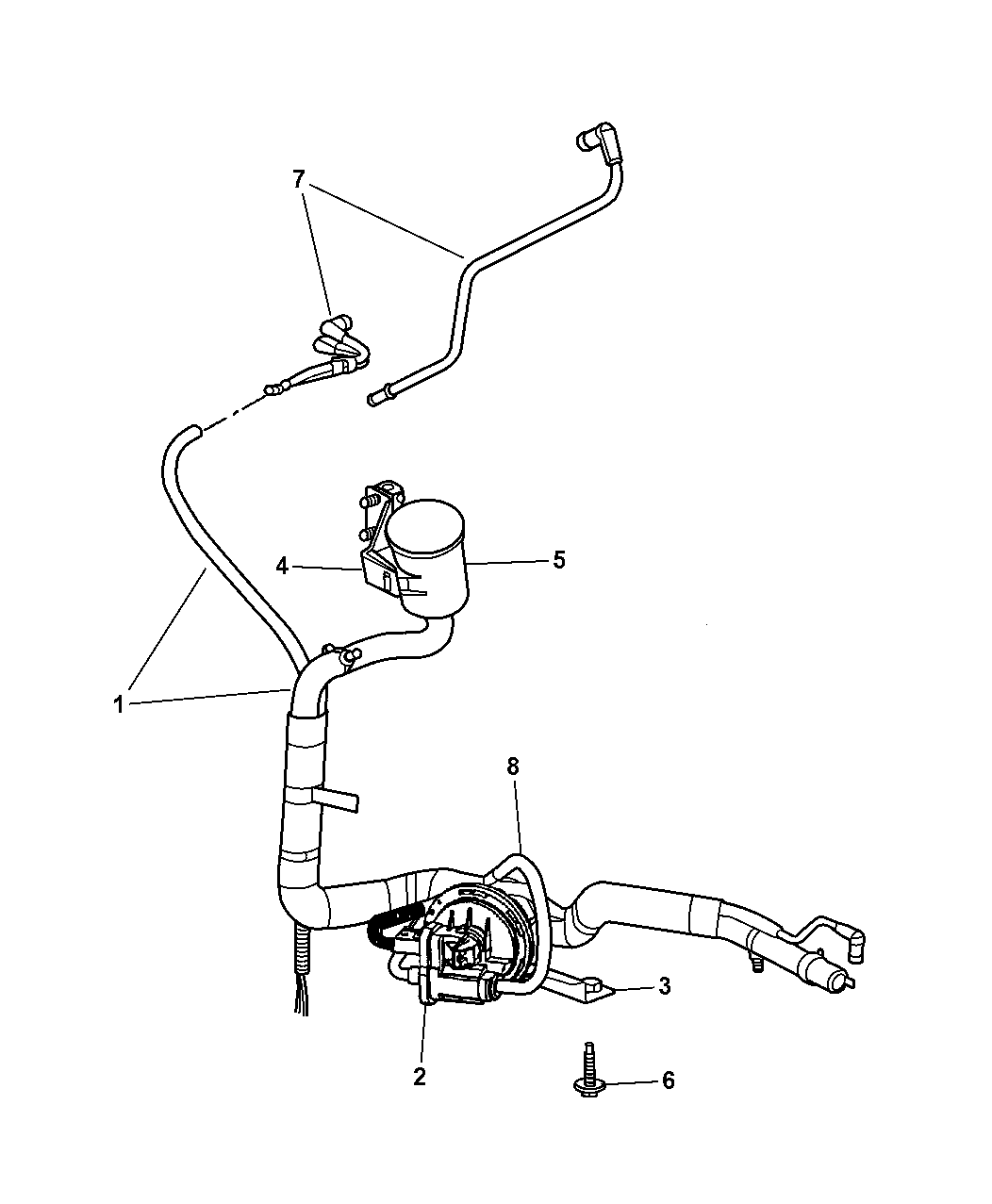 7
4
5
1
8
3
2
6