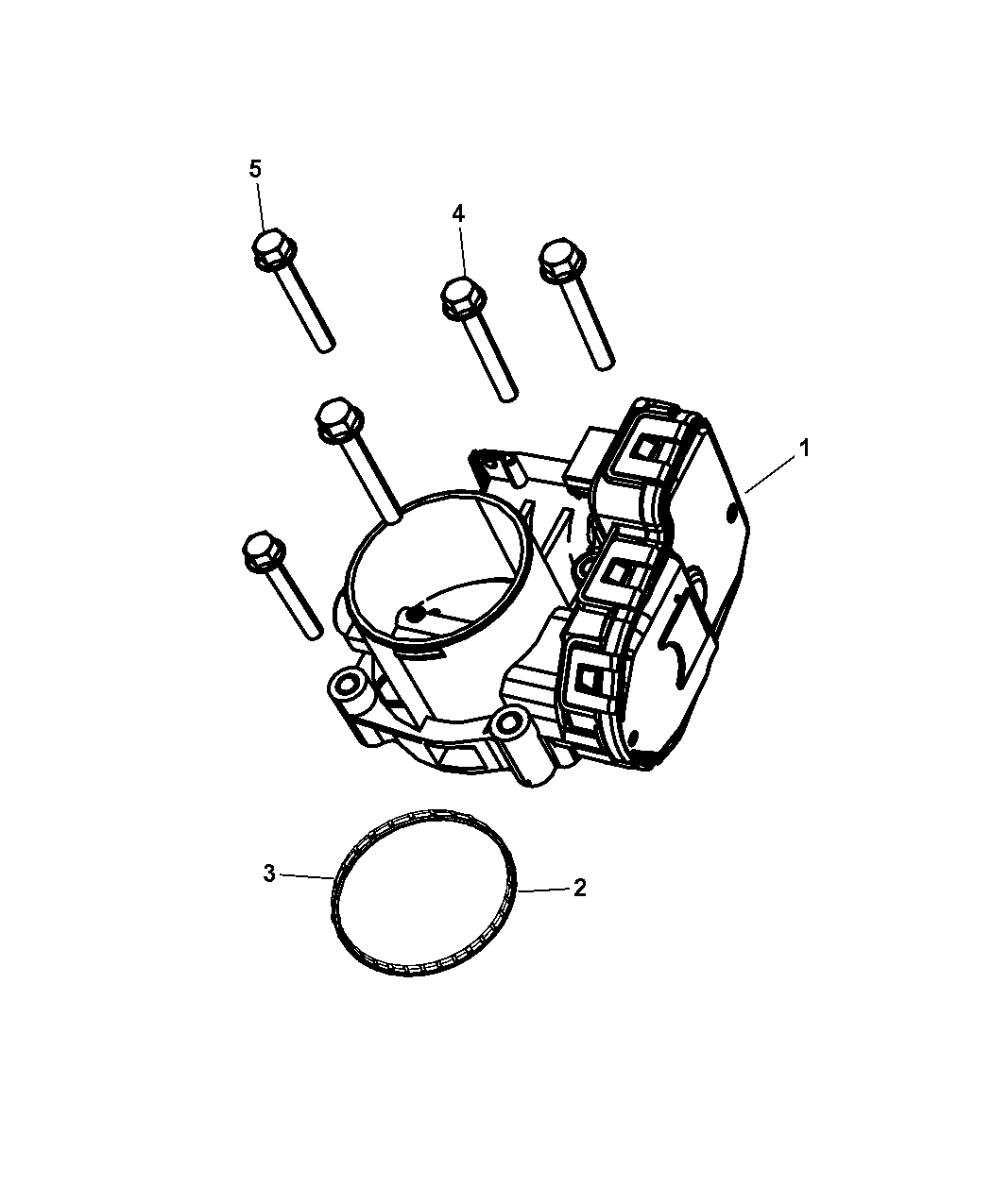 5
4
1
3
2