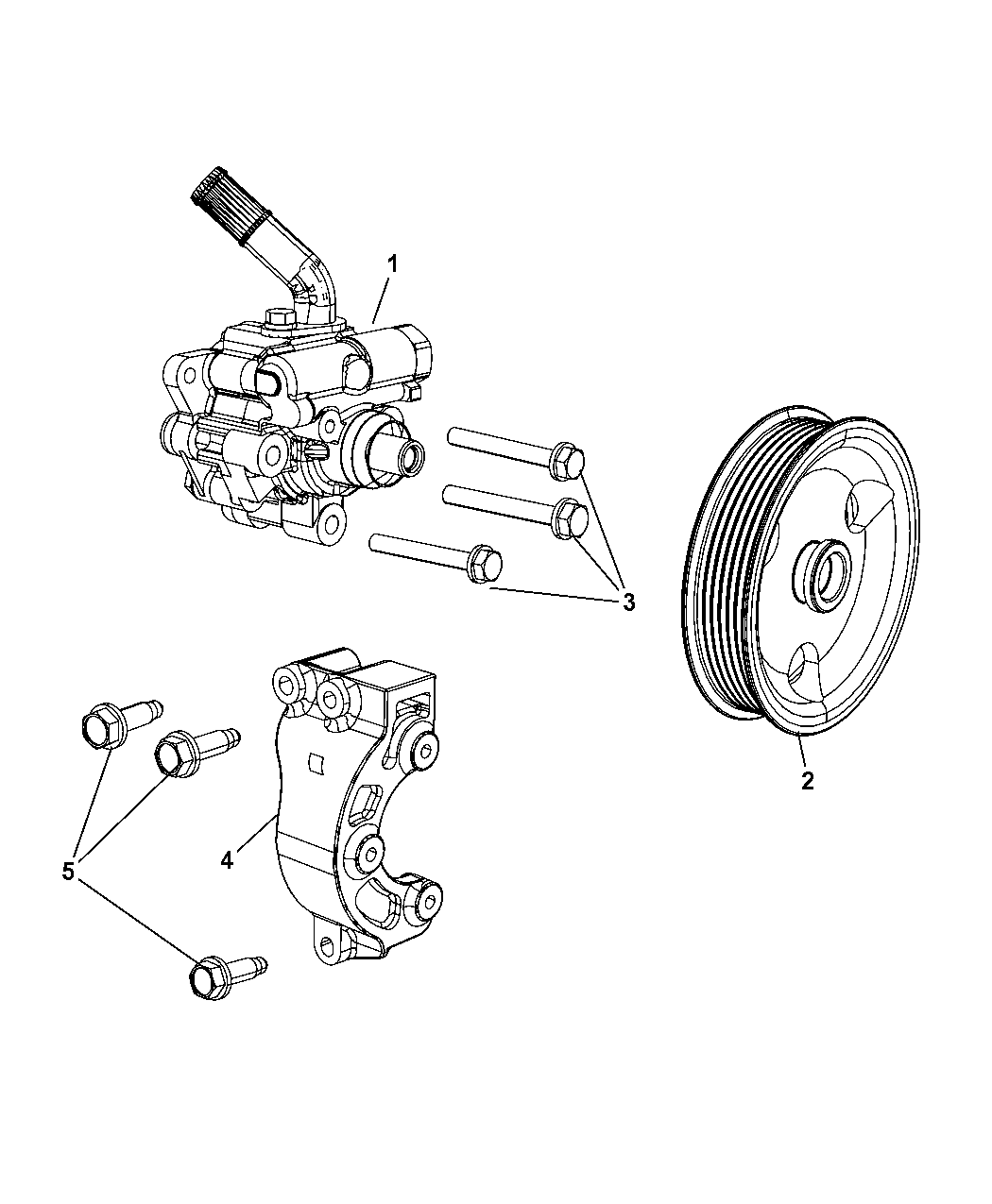 1
3
2
4
5