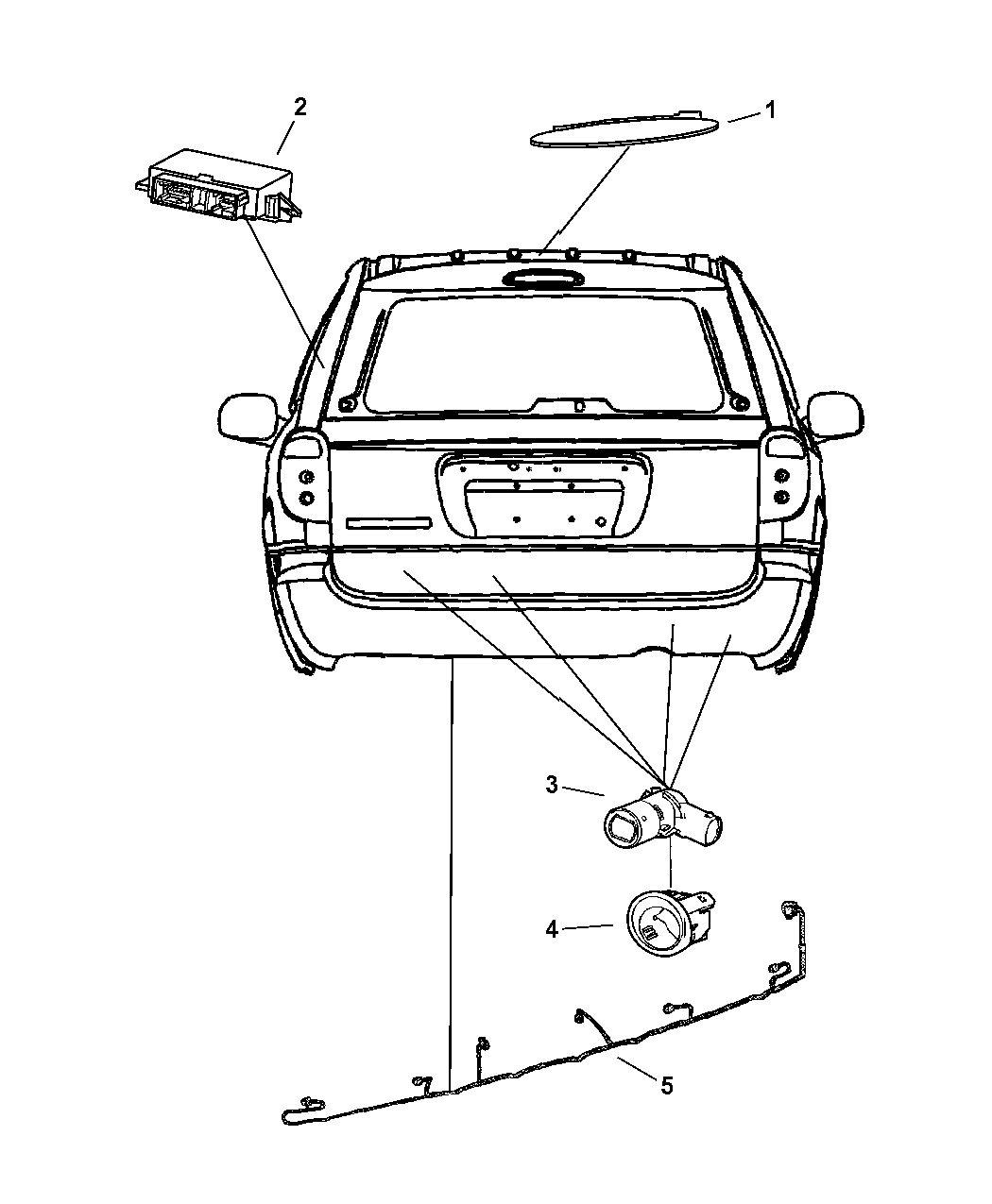 2
1
3
4
5