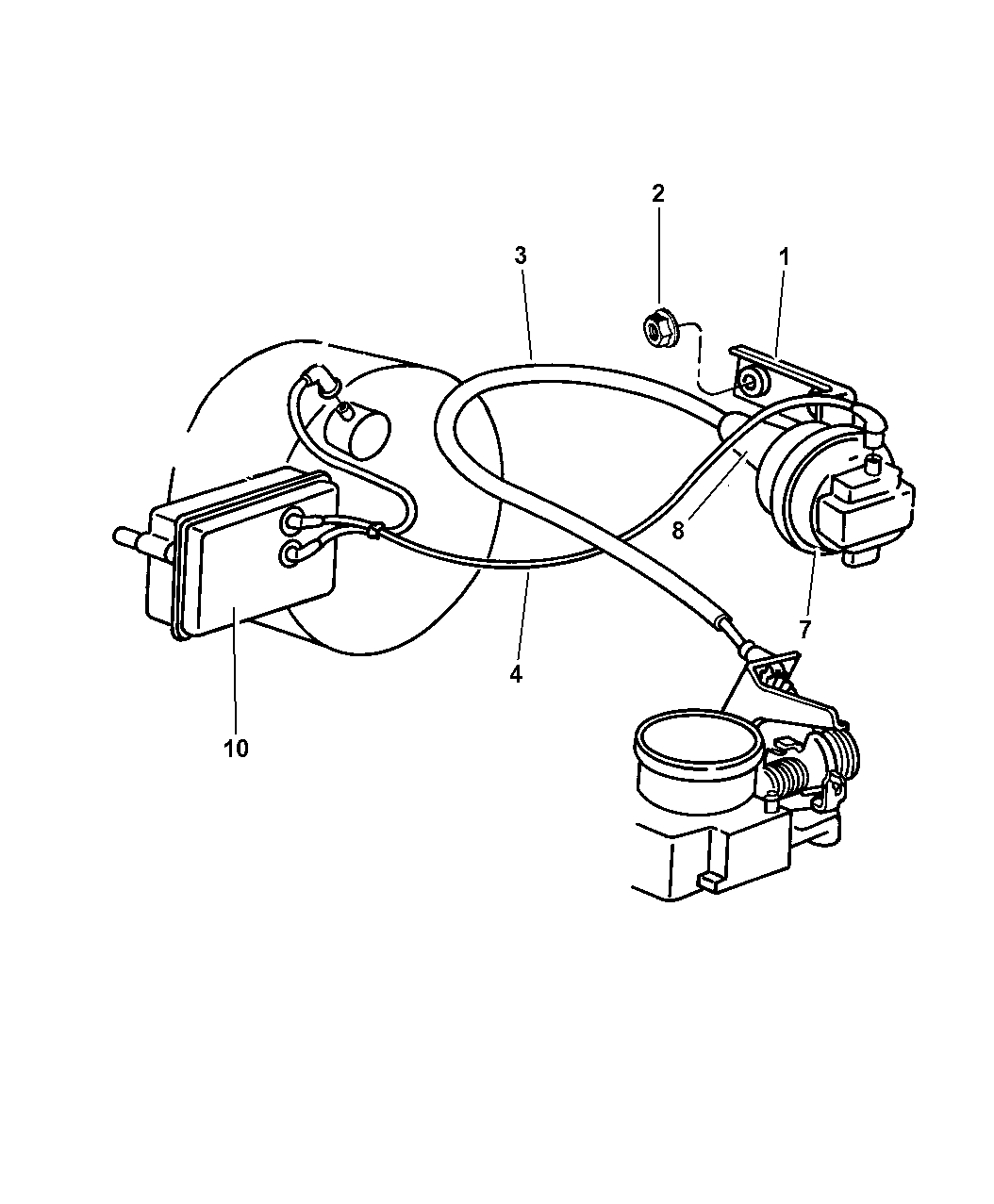 2
3
1
8
7
4
10