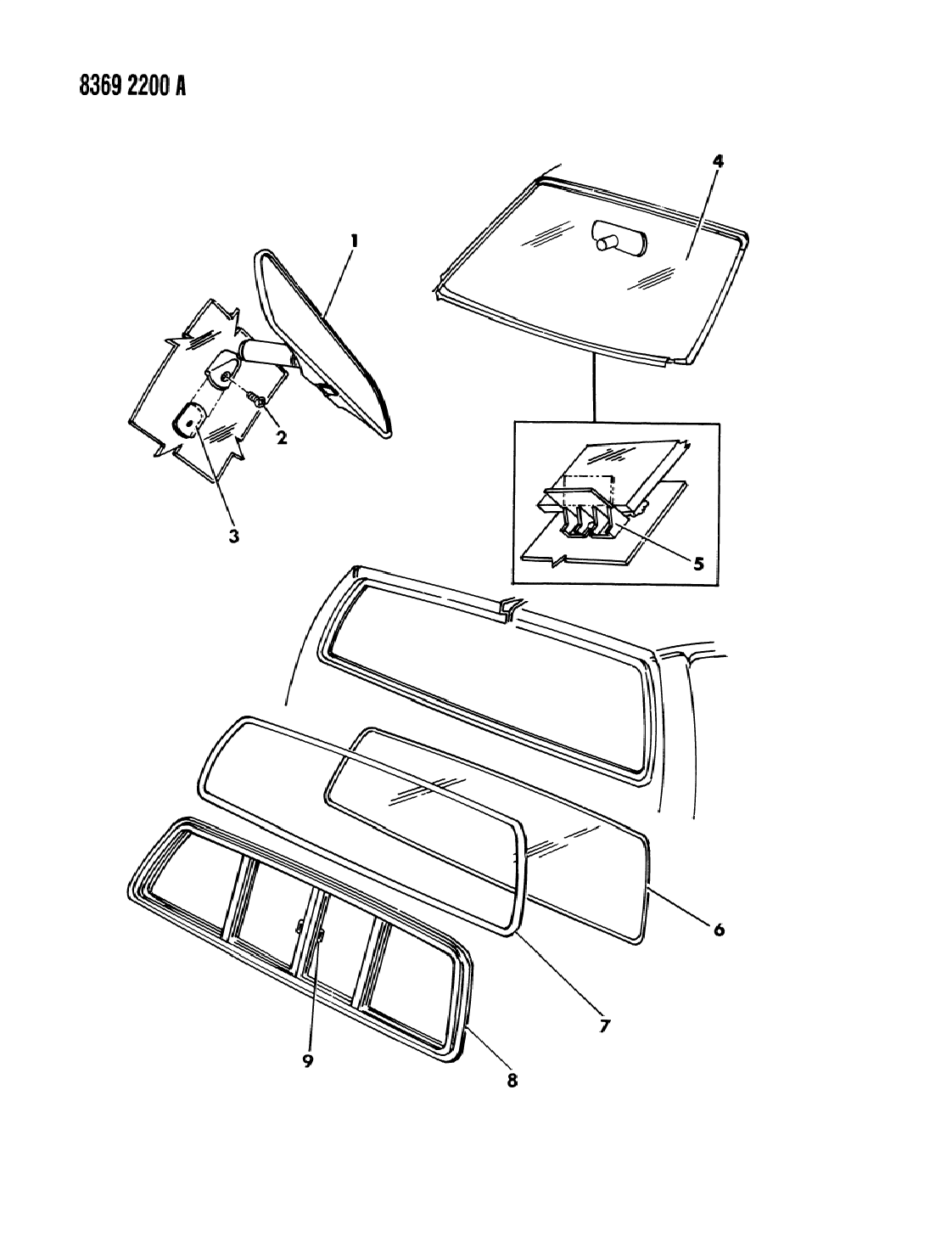 8369 2200 A

4

1

2

3

5

6

7

9

8