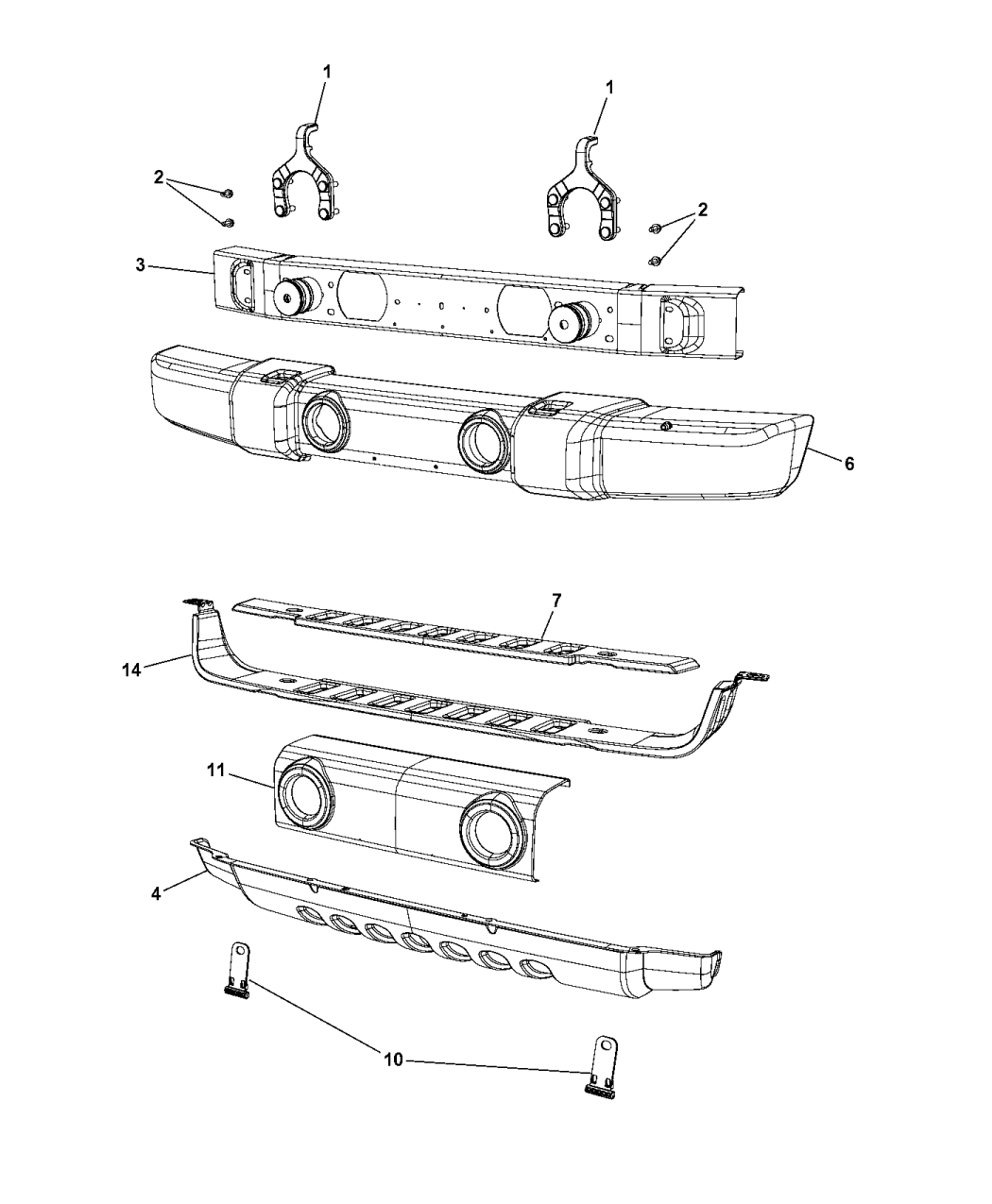 1
1
2
2
3
6
7
14
11
4
10