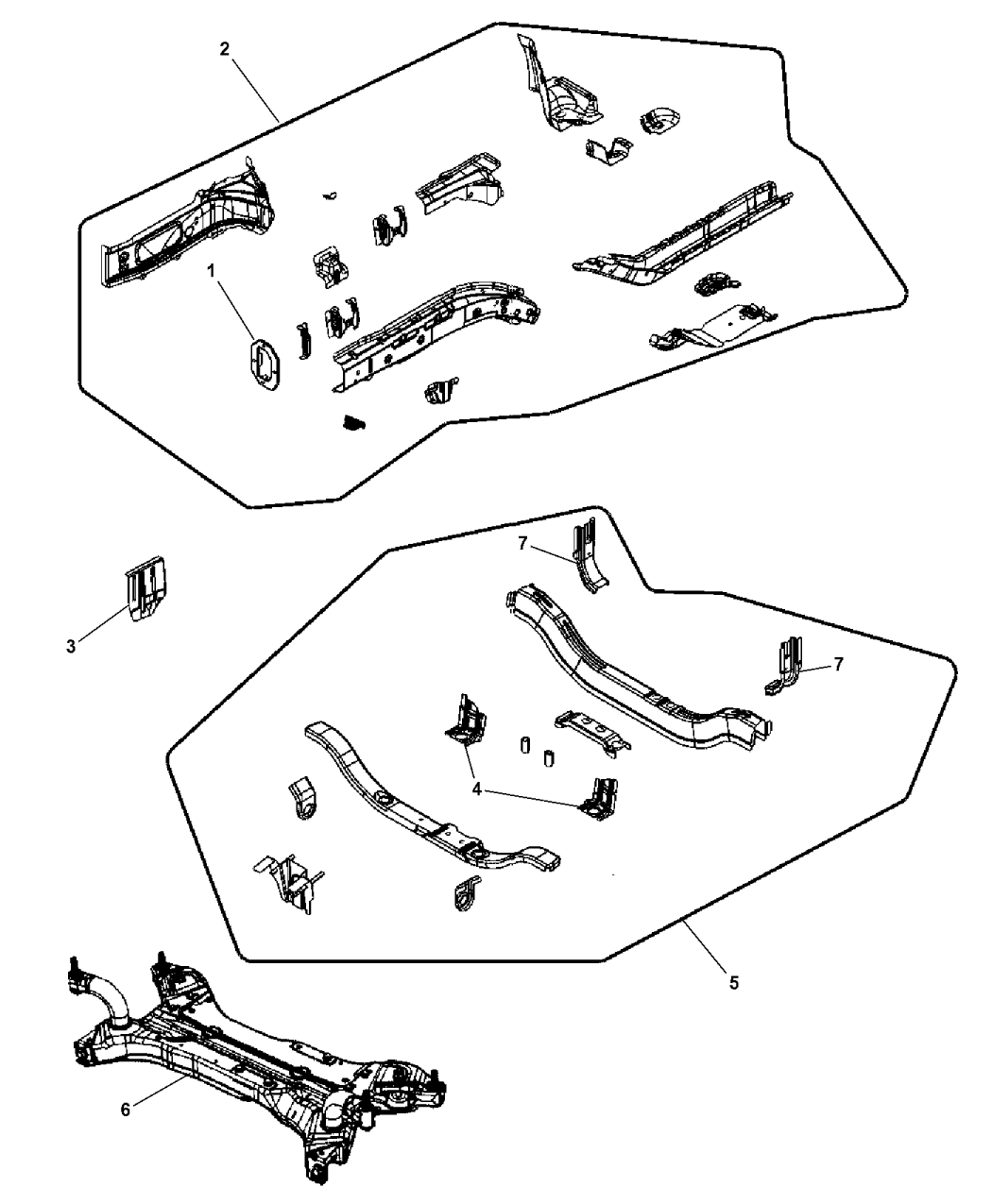 2

1

7

3

7

4

5

6