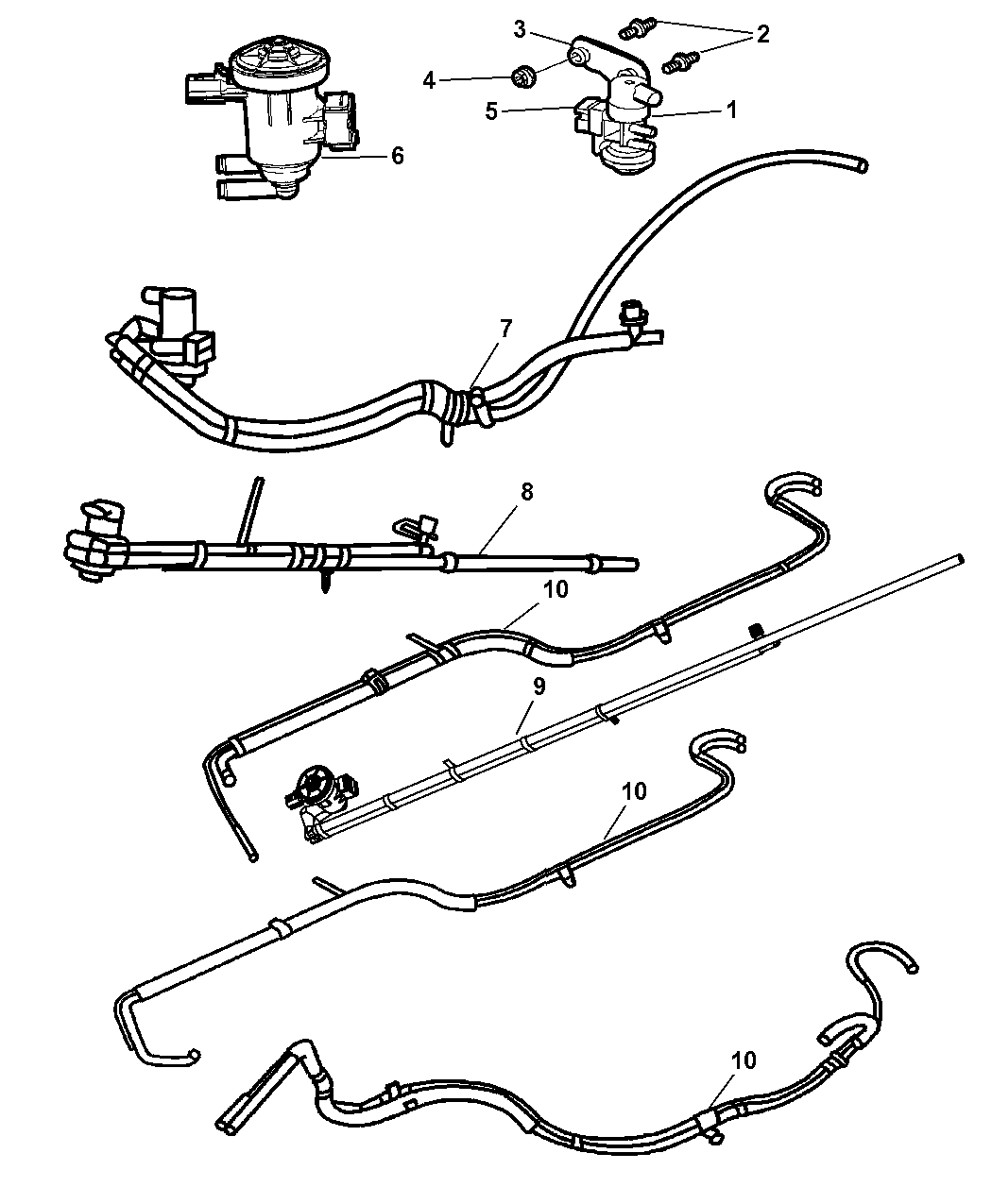 3
2
4
5
1
6
7
8
10
9
10
10