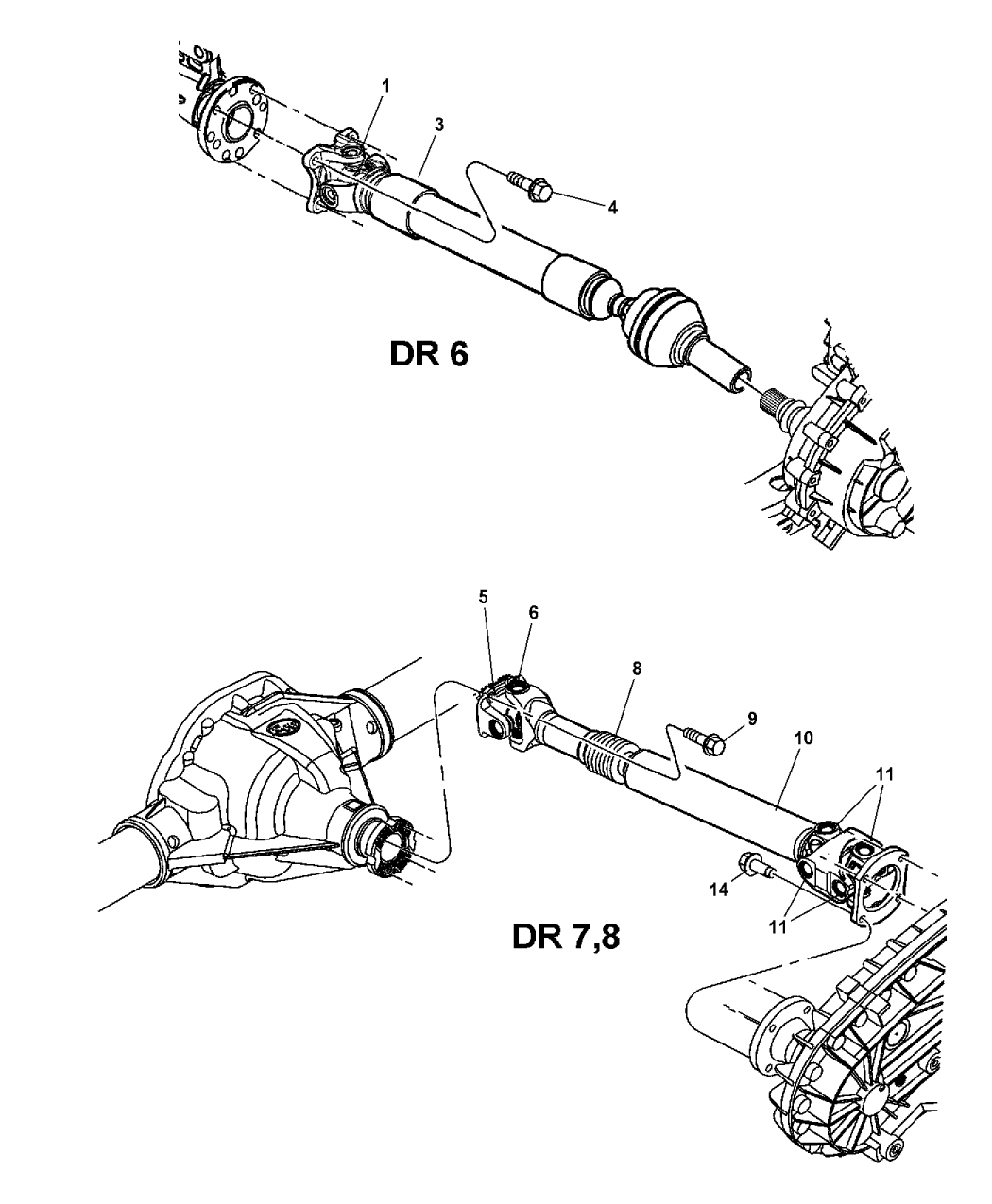 1
3
4
DR 6
5
6
8
9
10
11
14
11
DR 7,8