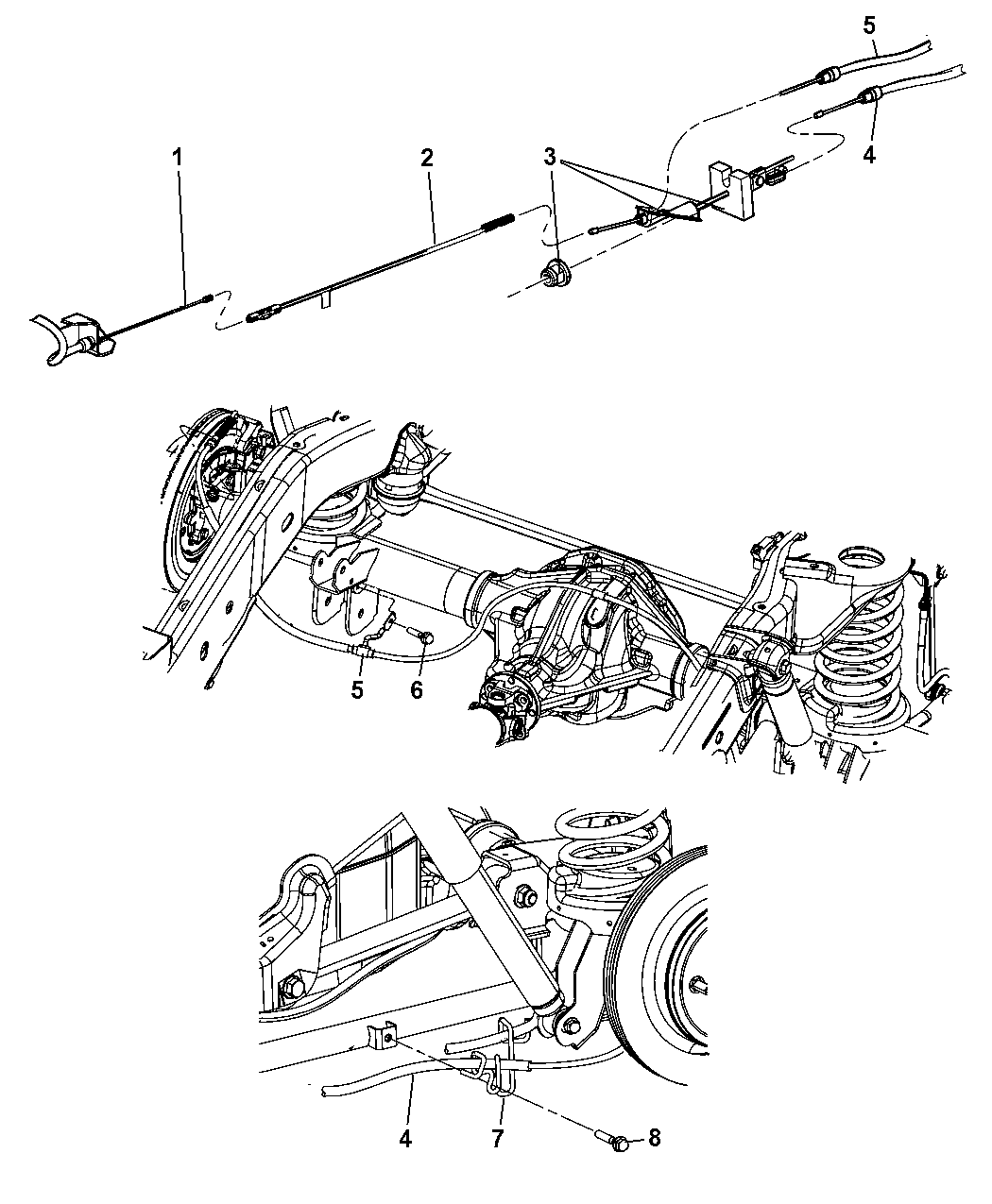 5
1
2
3
4
5
6
4
7
8