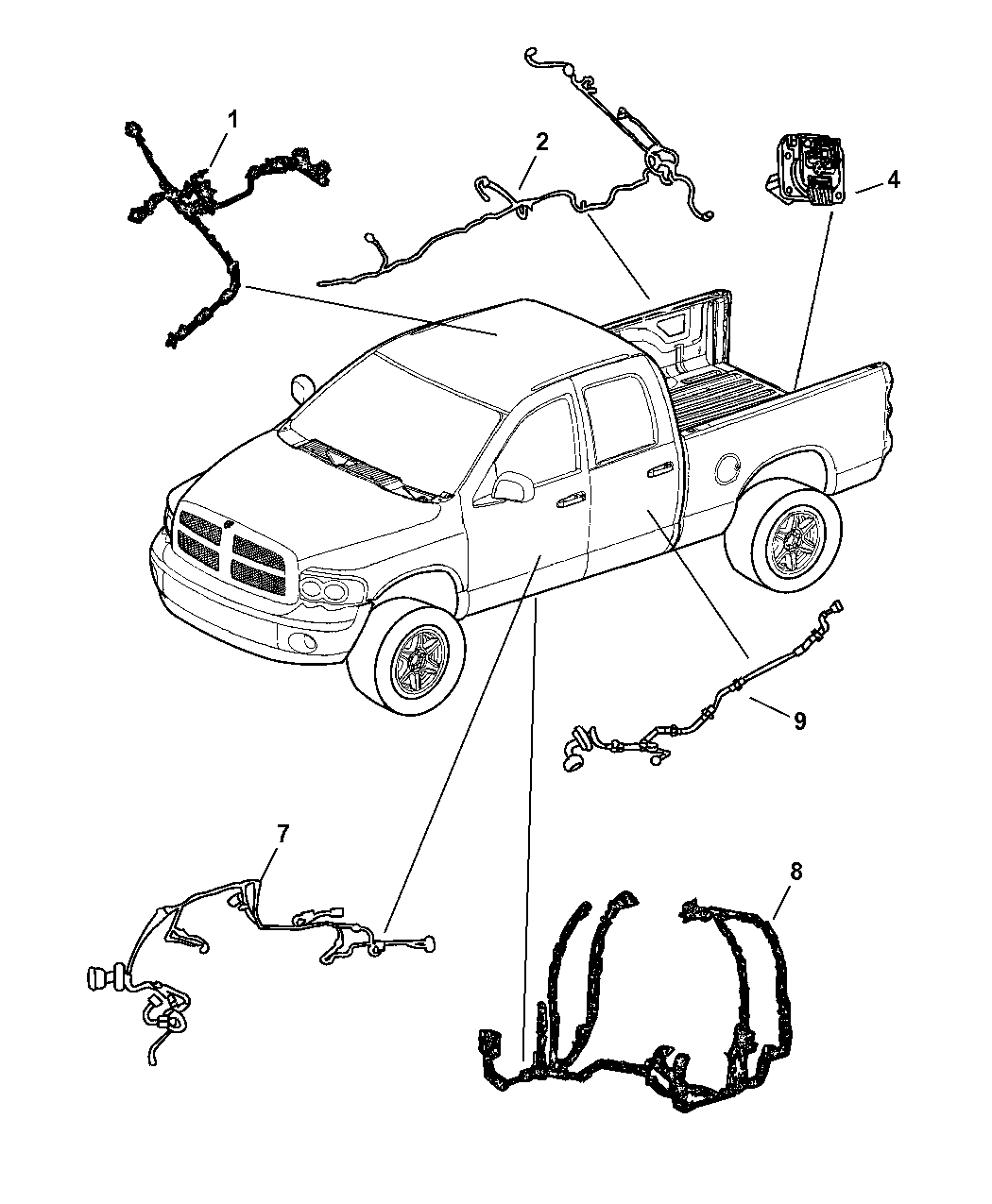 1
2
4
9
7
8