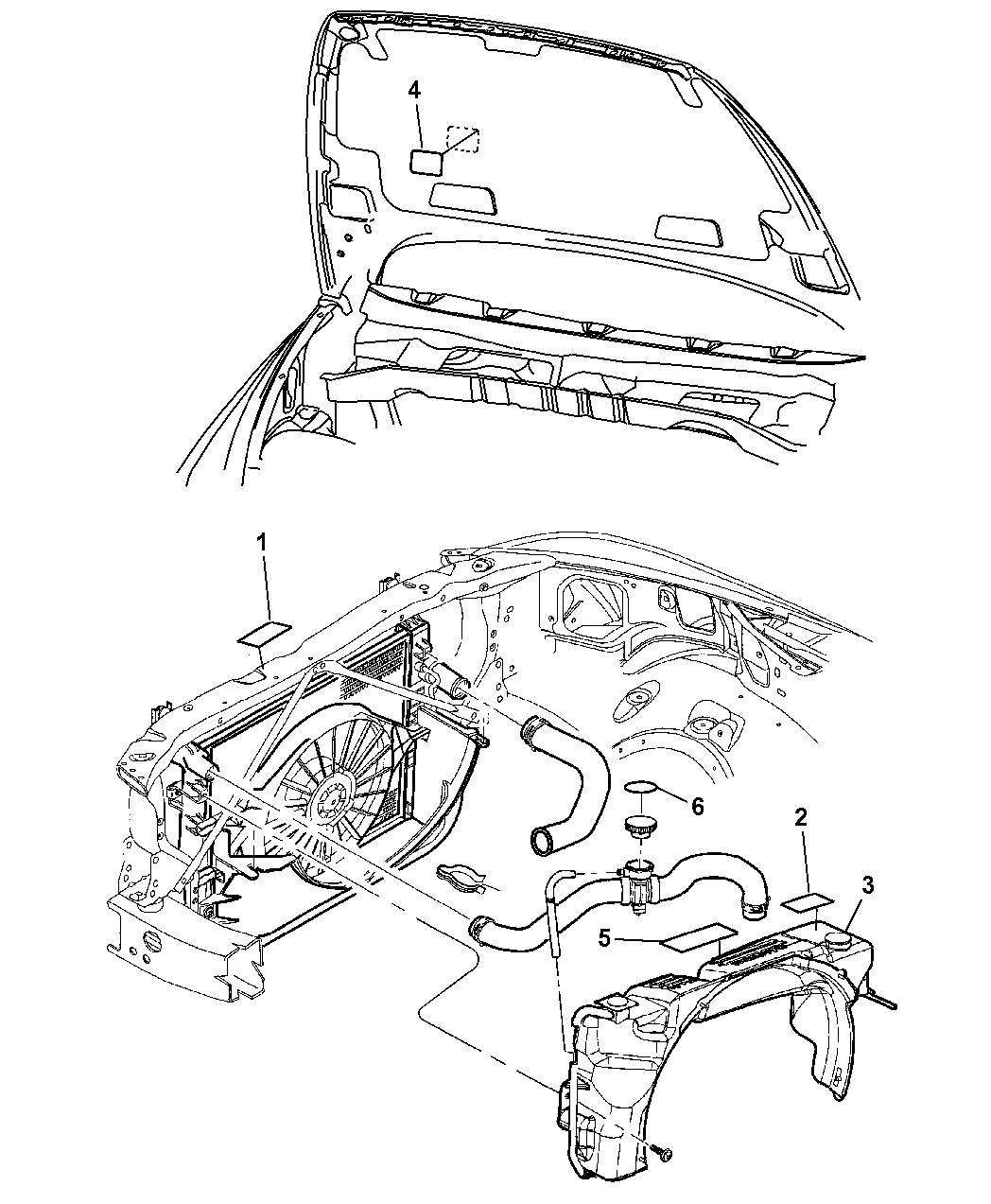 4

1

6

2

3

5