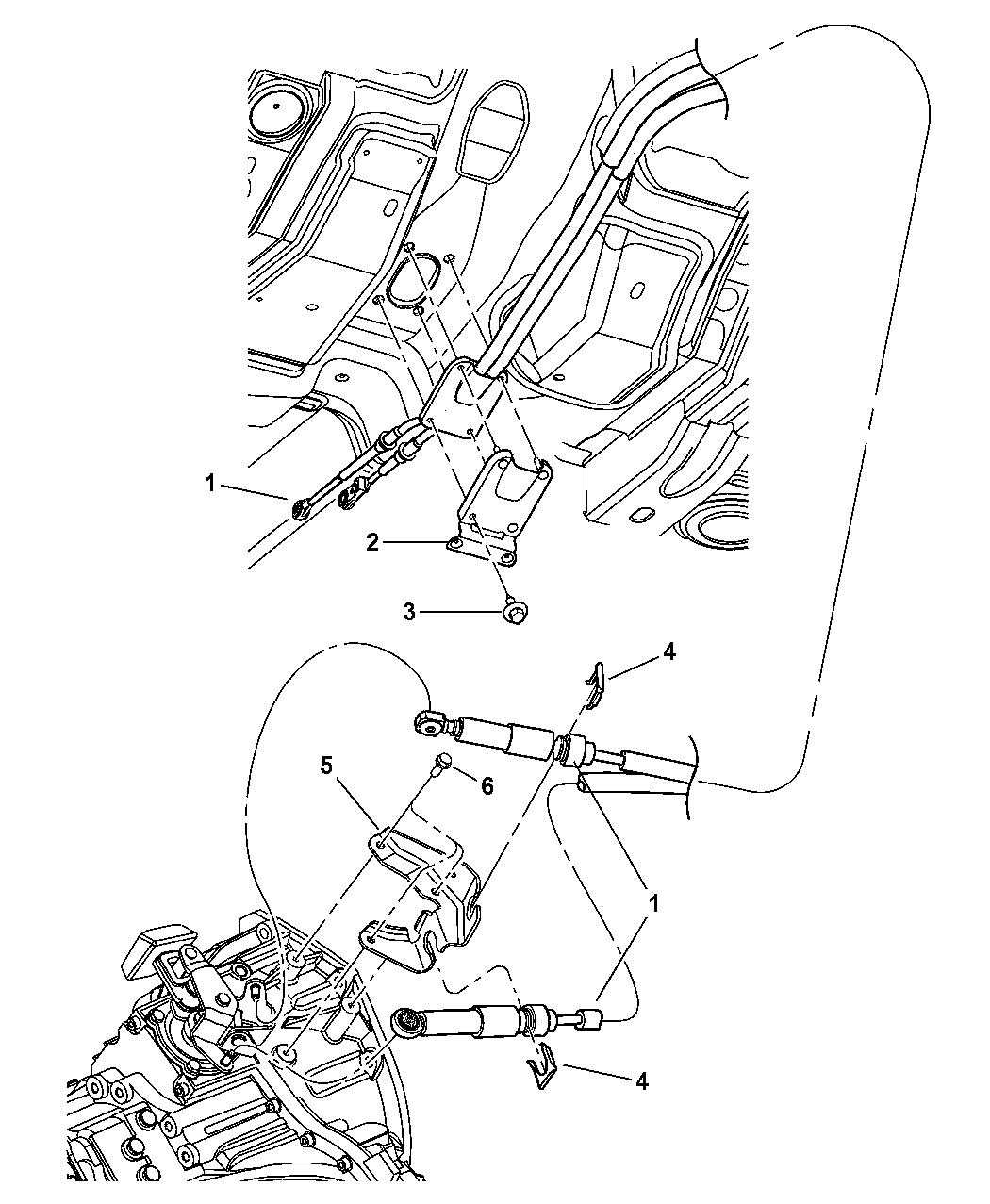 1
2
3
4
5
6
1
4