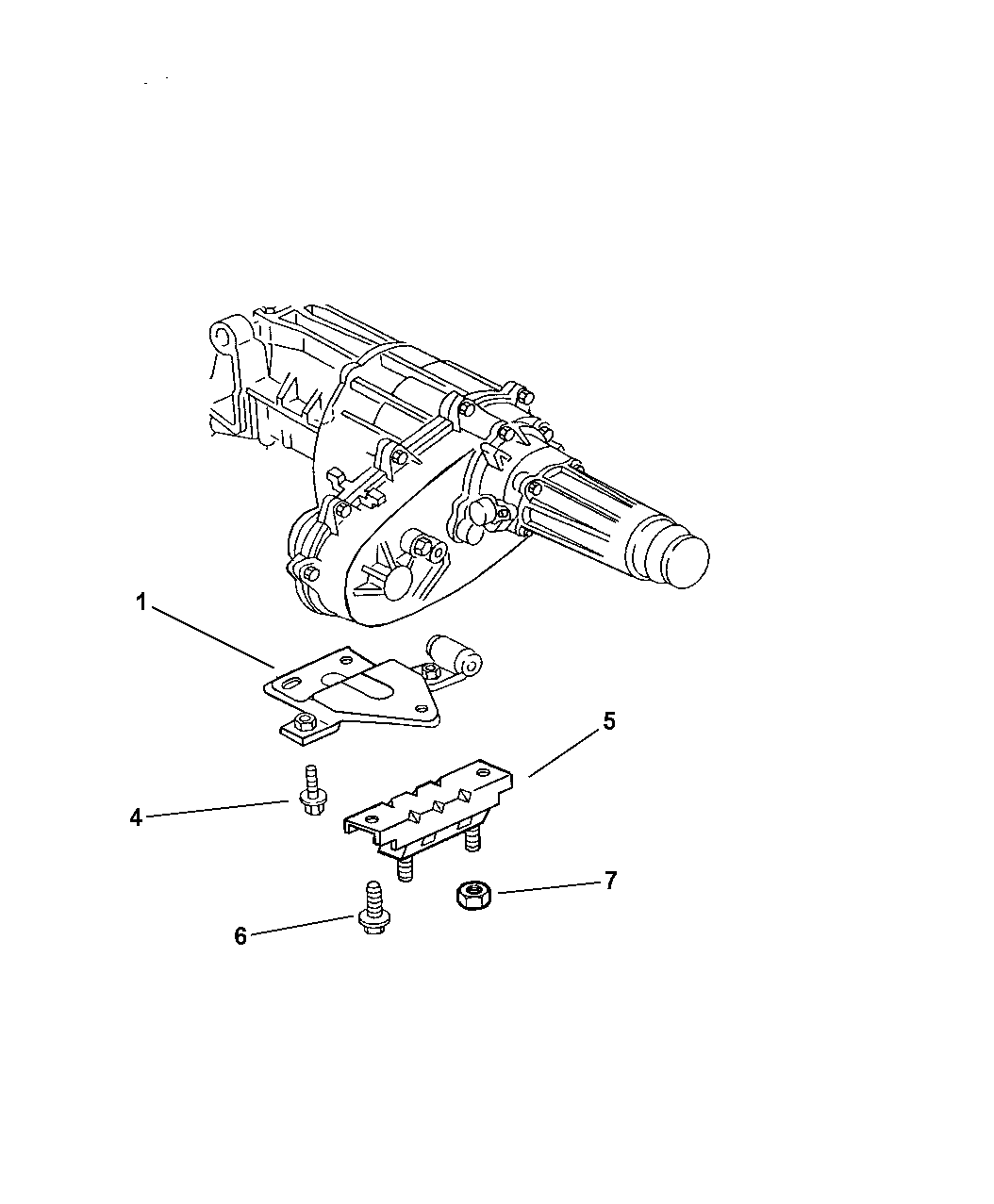 1
5
4
7
6