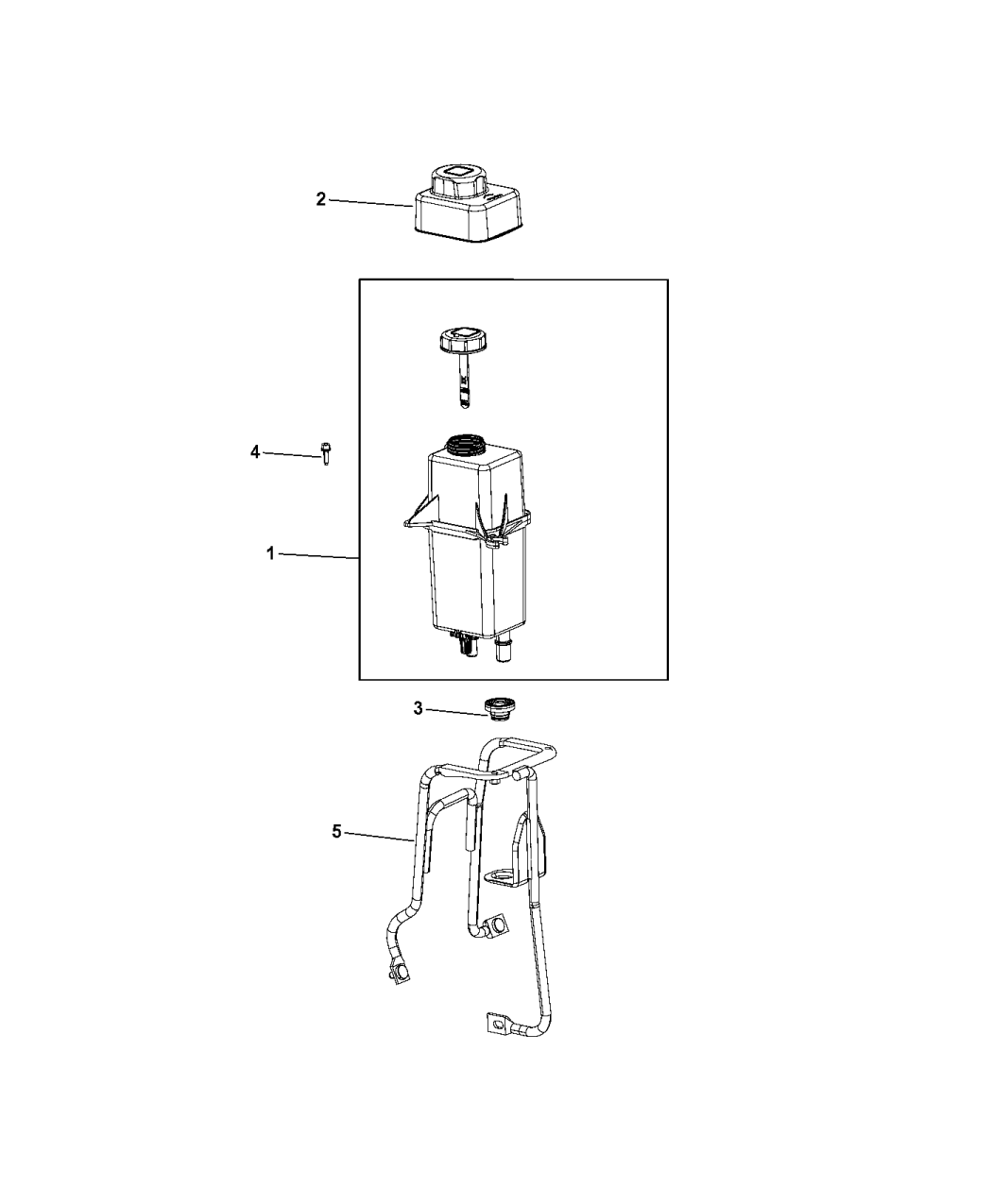 2

4

1

3

5