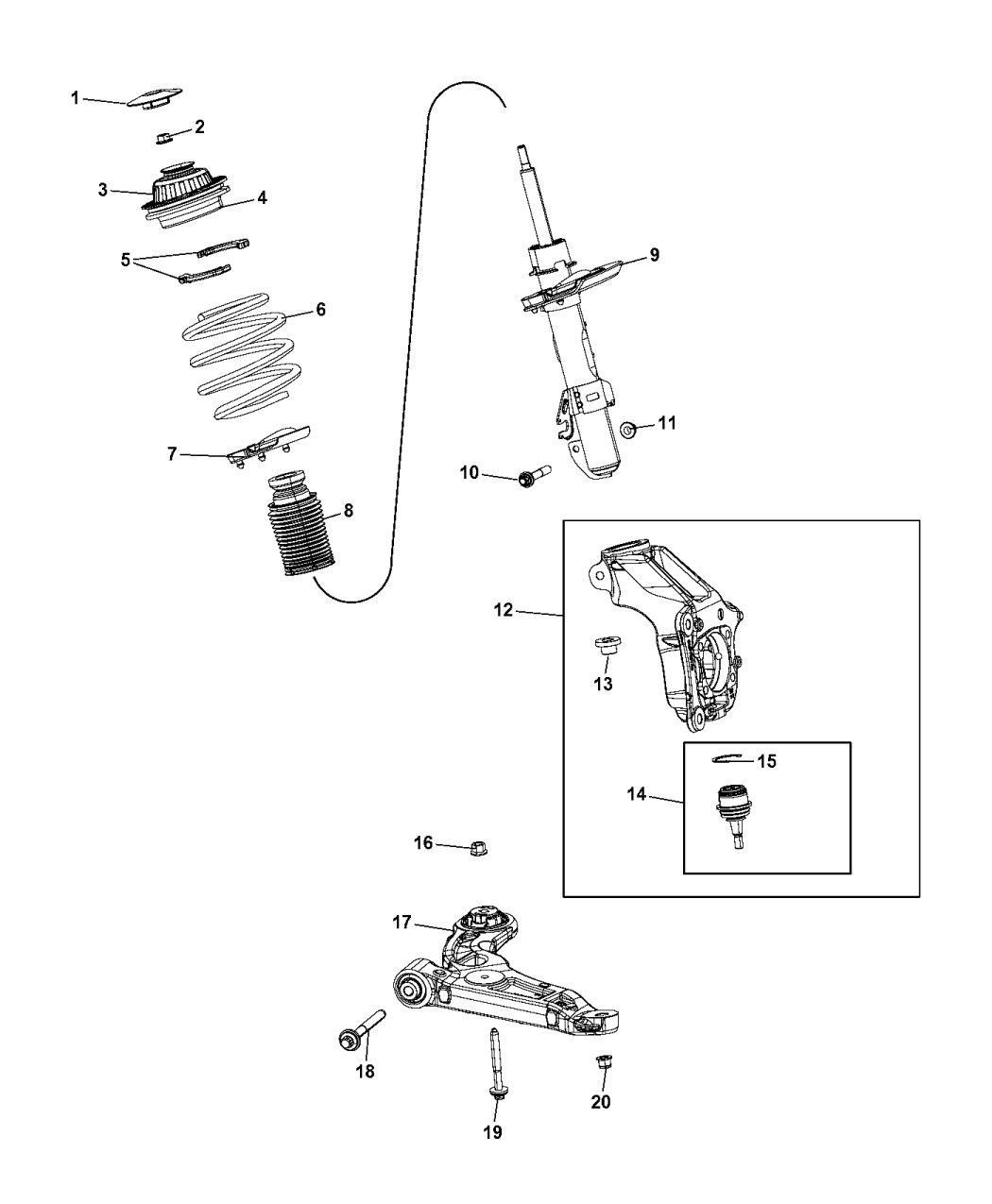 1
2
3
4
5
6
7
8
9
10
11
12
13
14
15
16
17
18
19
20