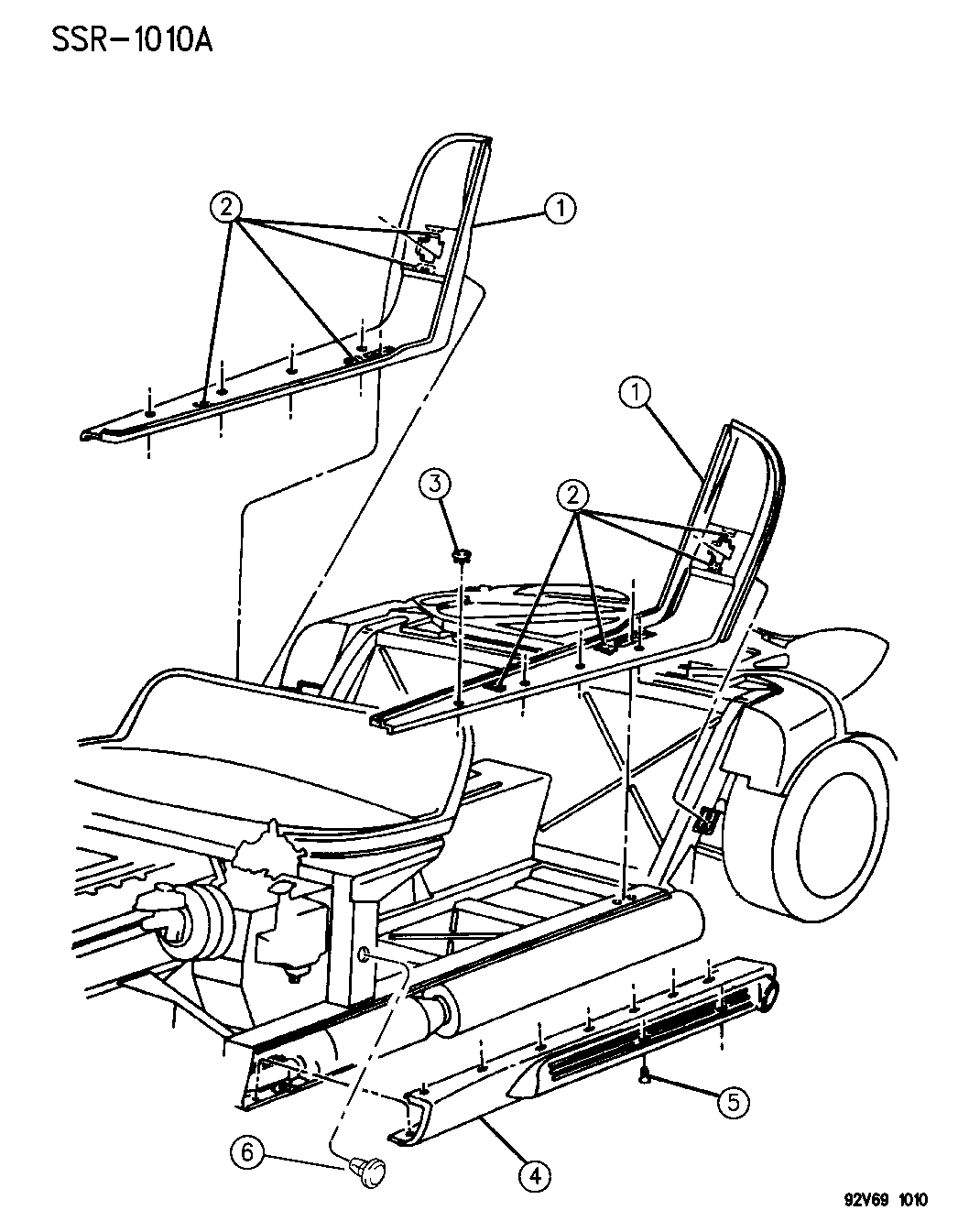 SSR-1010A

2

1

1

3

2

5

6

4

92V69 1010