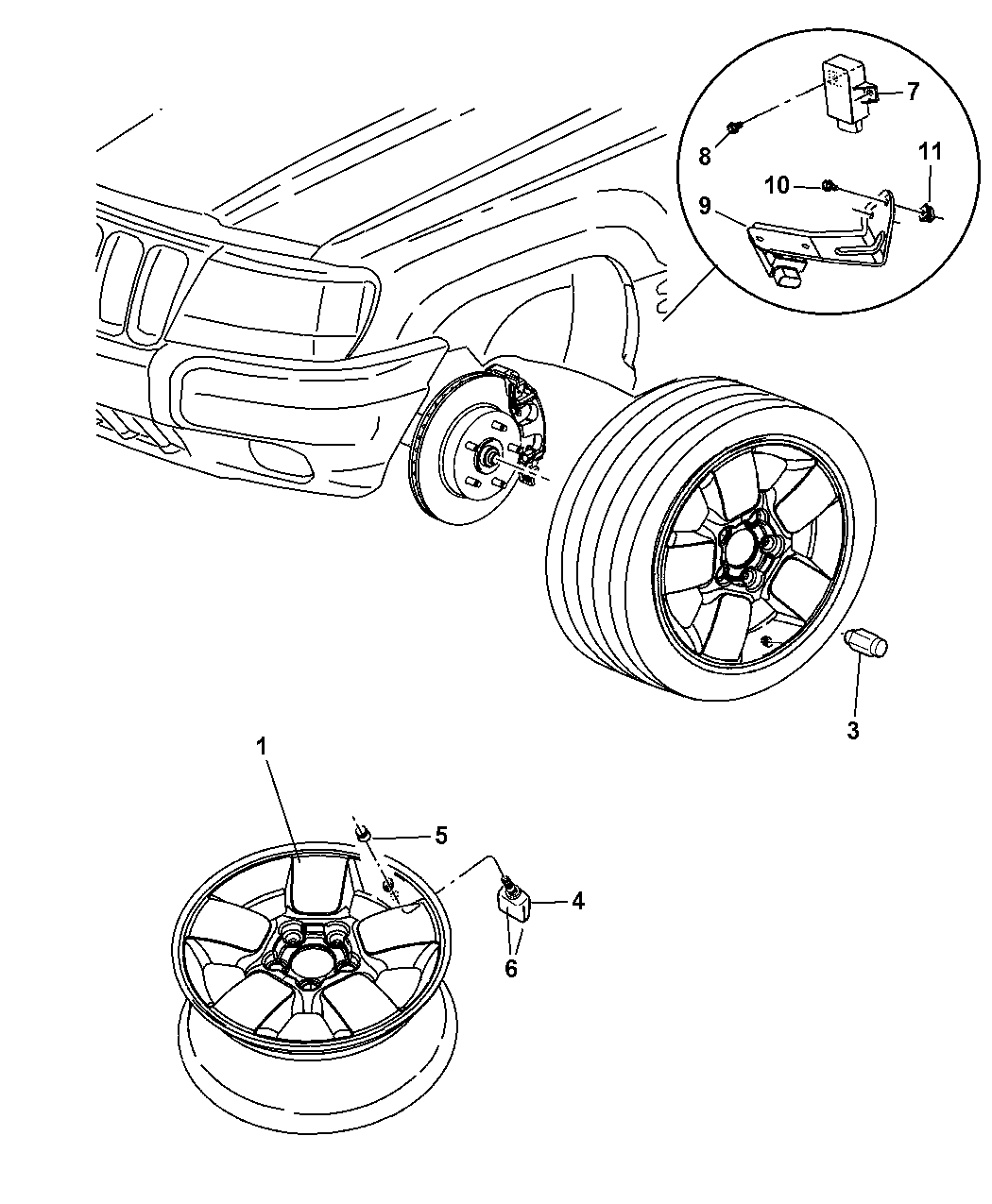 7
8
11
10
9
3
1
5
4
6