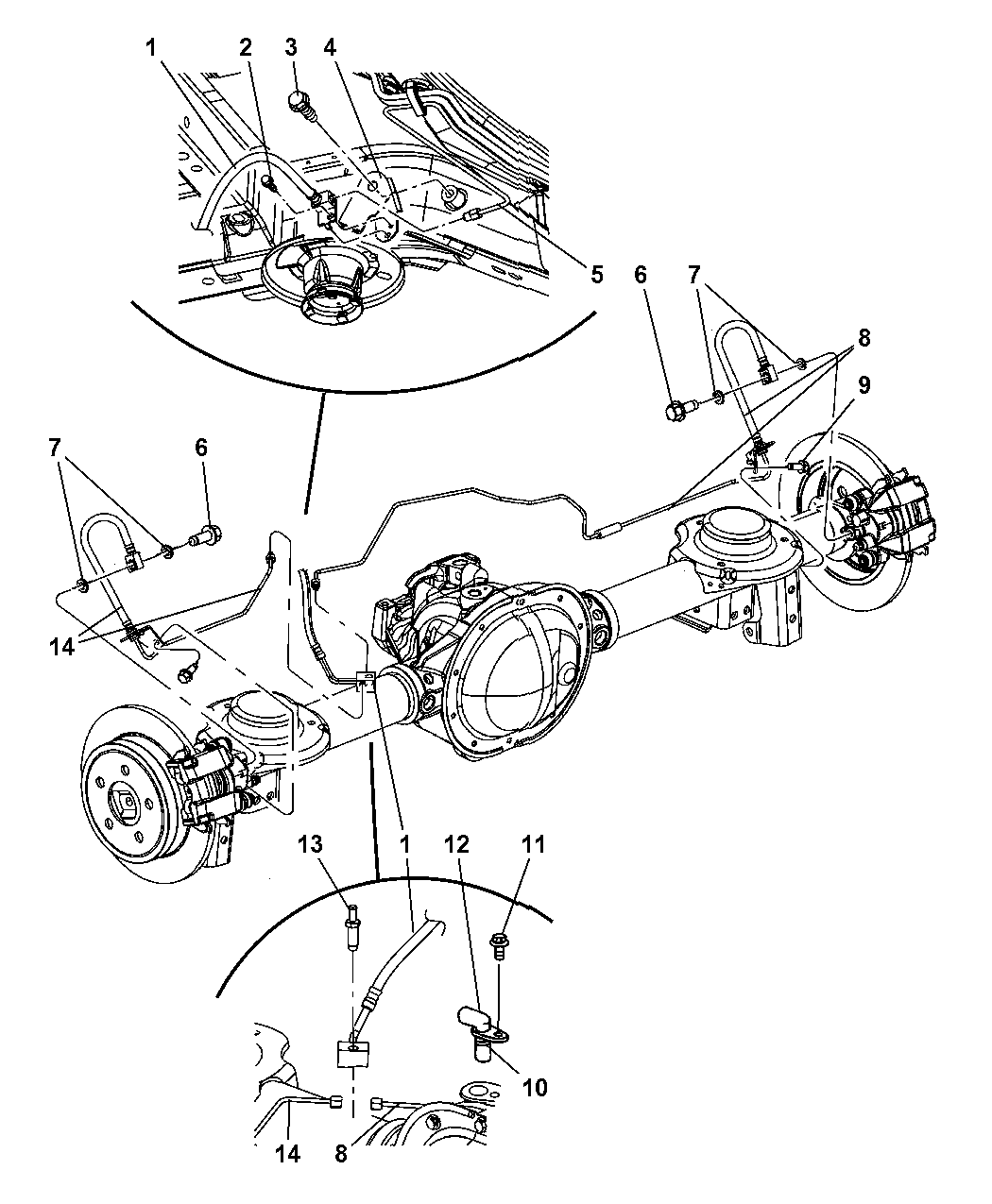 1
2
3
4
5
6
7
8
9
7
6
14
13
1
12
11
10
14
8