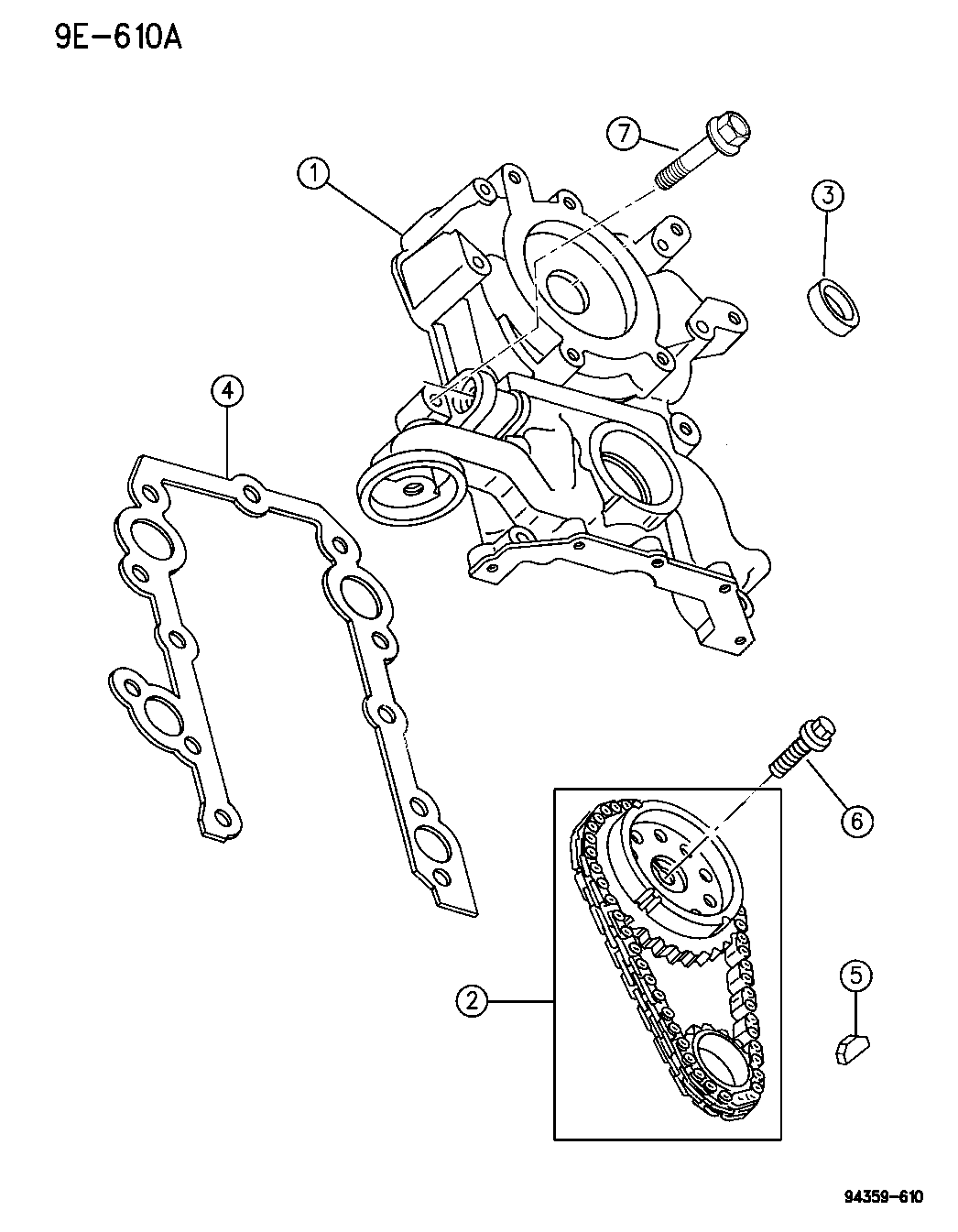 9E-610A

7

1

3

4

6

2

5

94359-610