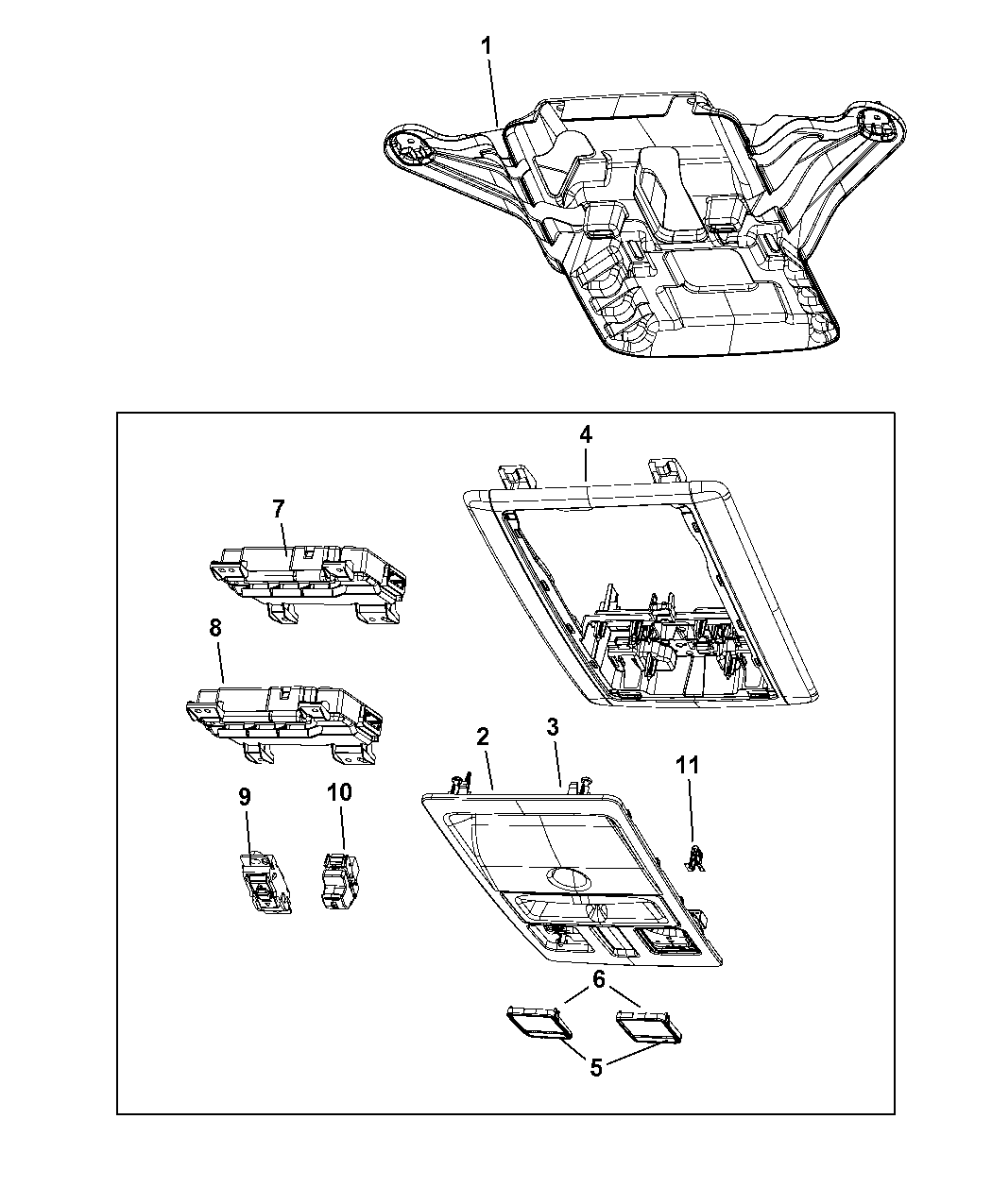 1

4

7

8

2

3

11

9

10

6

5