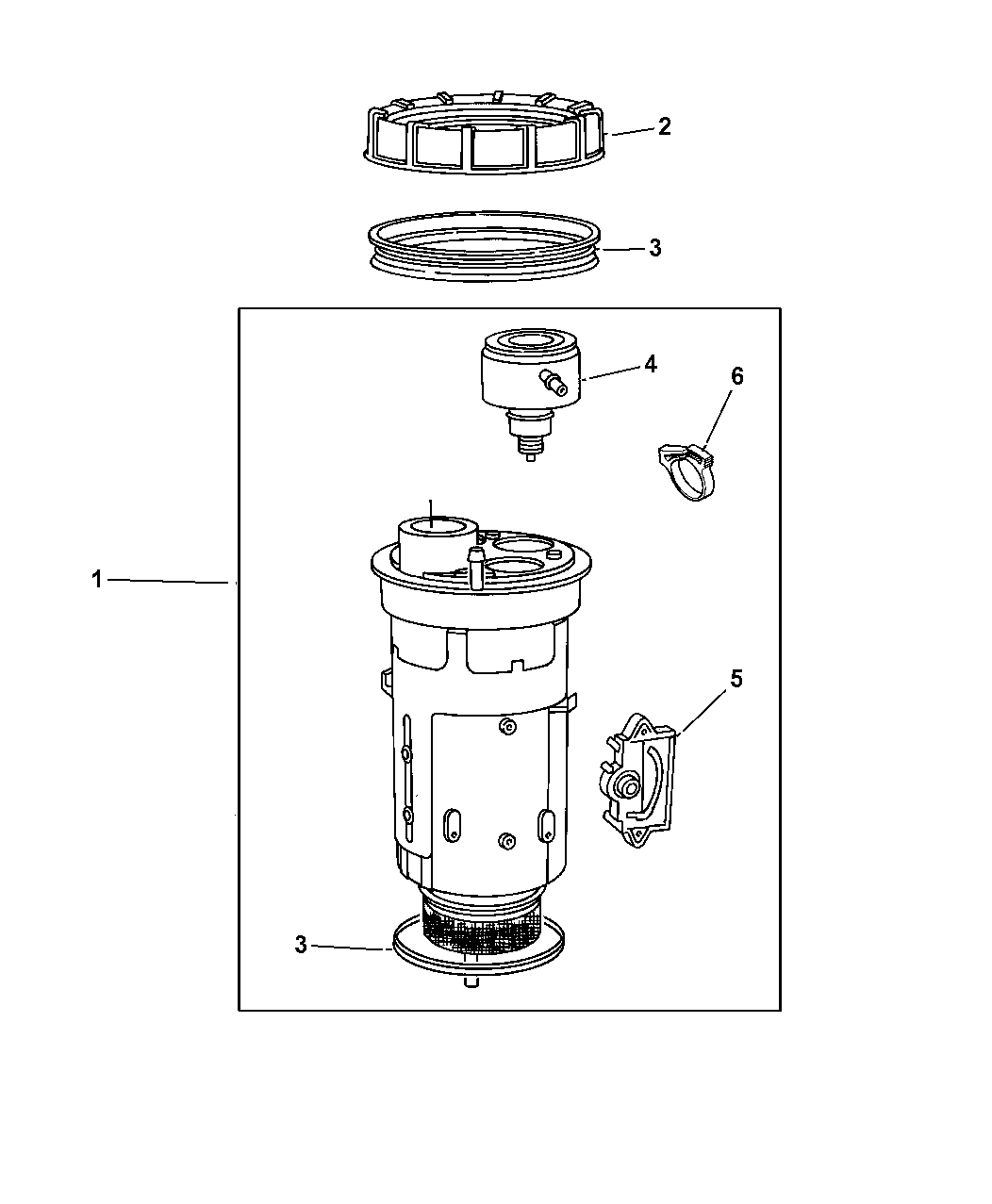 2
3
4
6
1
5
3