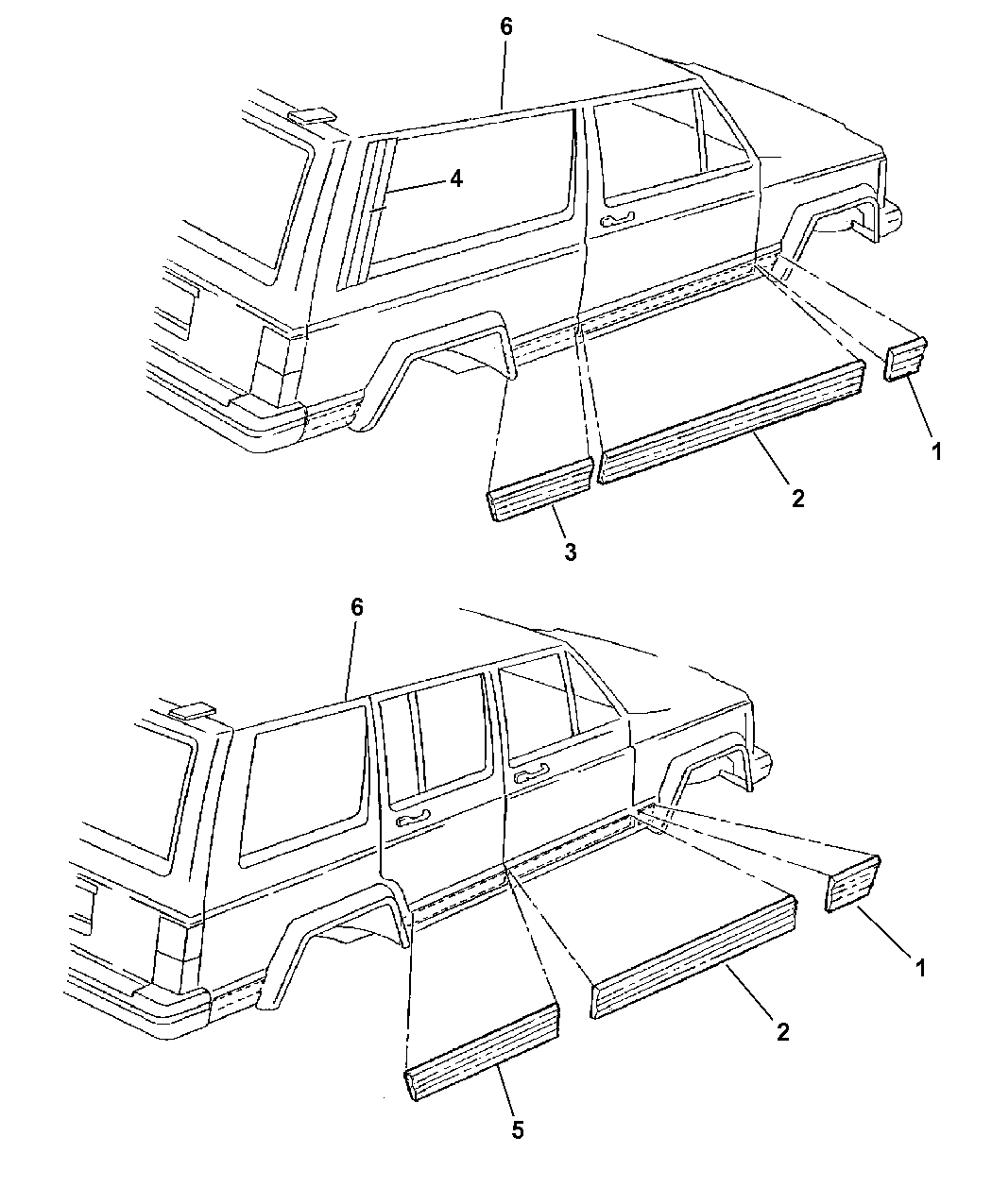 6
4
1
2
3
6
1
2
5