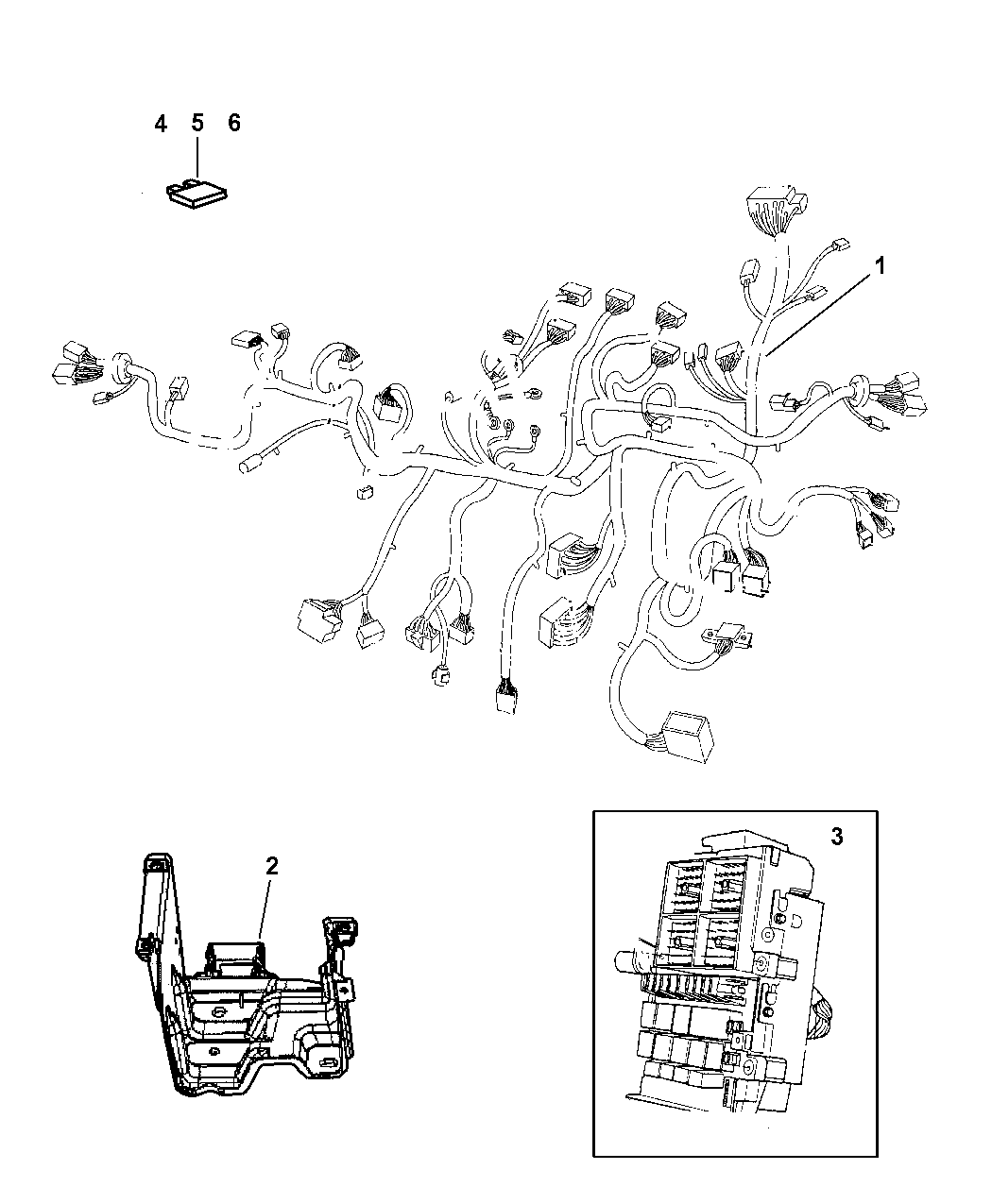 4 5 6

1

2

3