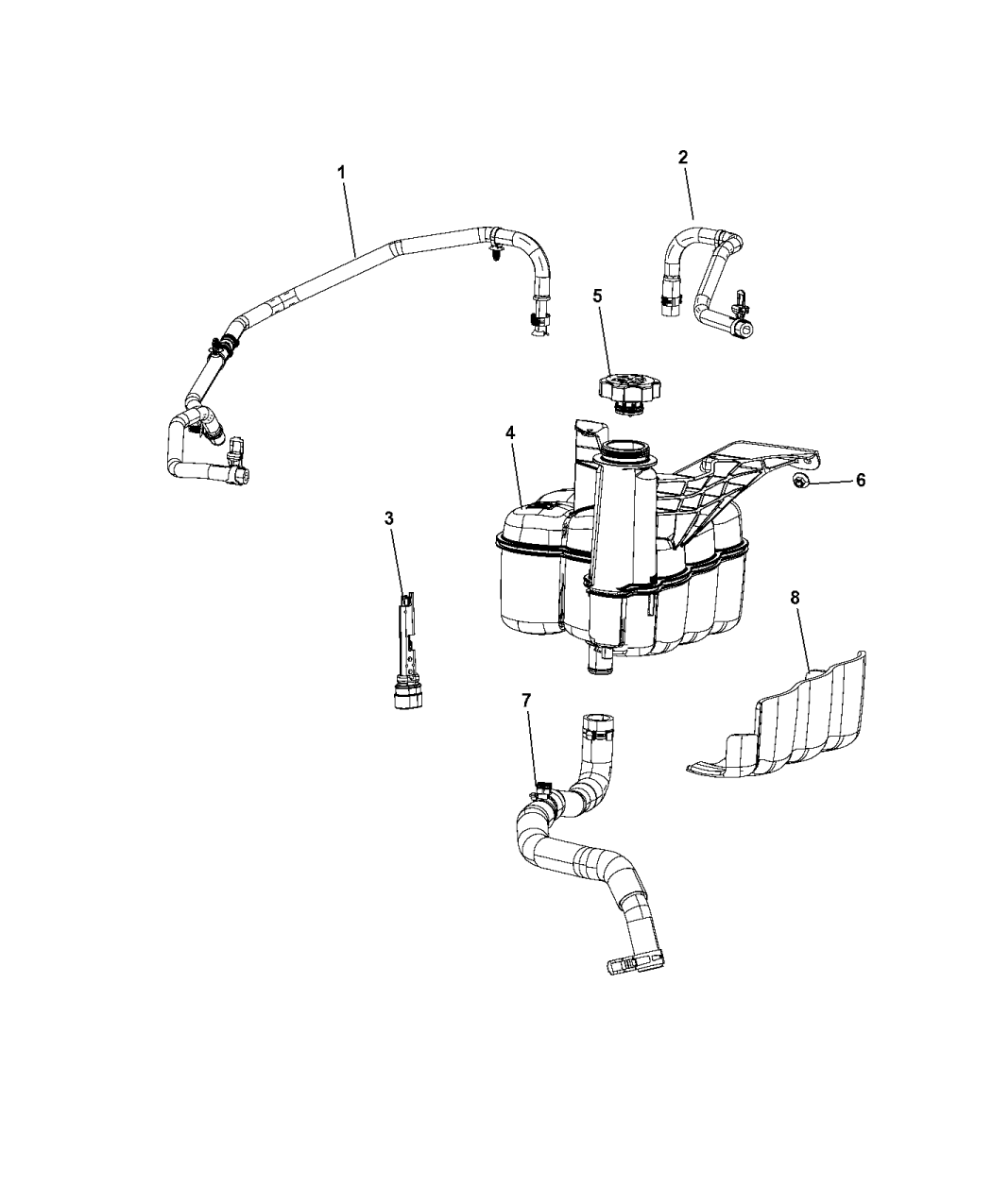 1
2
5
4
6
3
8
7