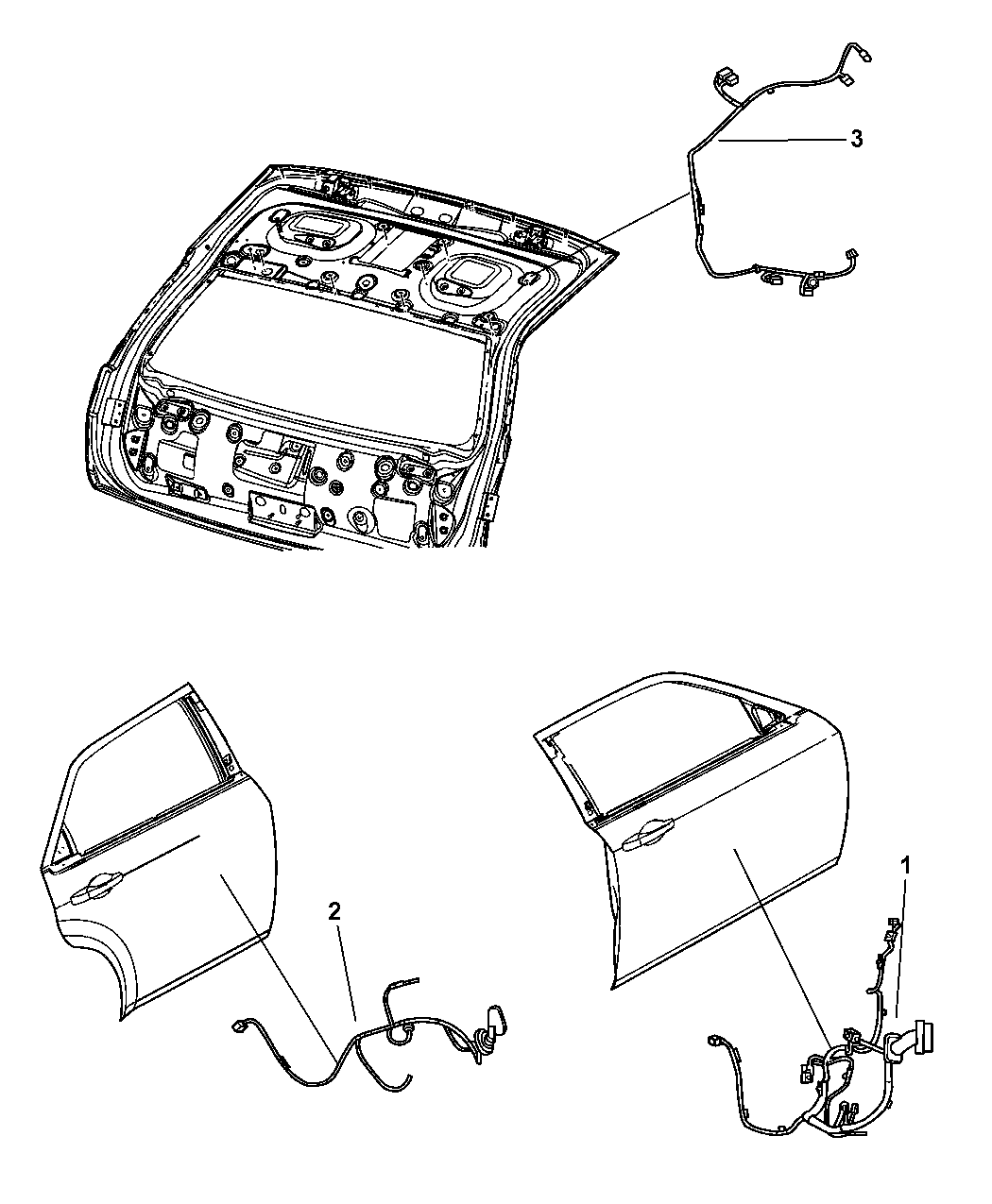 3

2

1