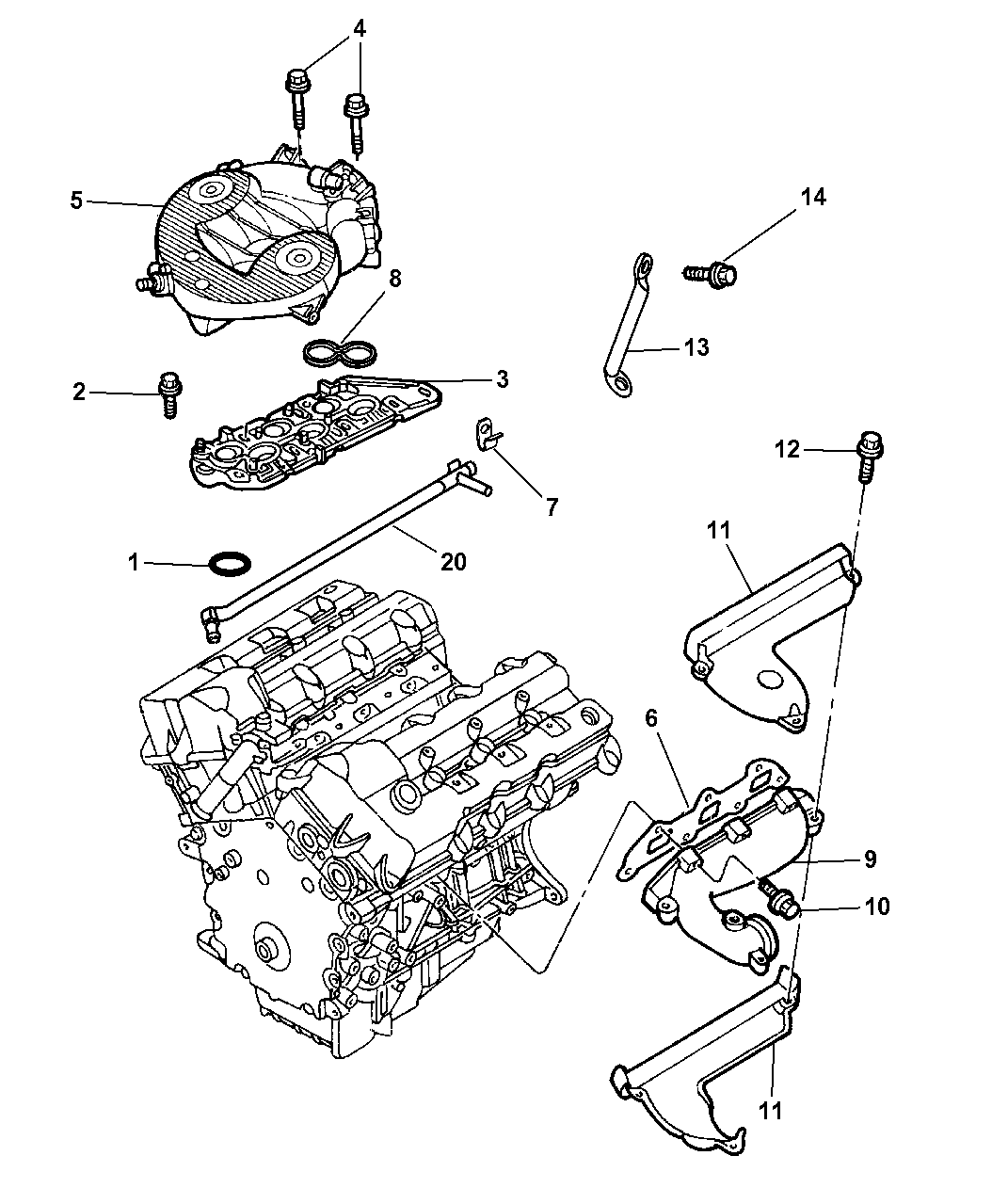 4
5
14
8
13
2
3
12
7
11
1
20
6
9
10
11