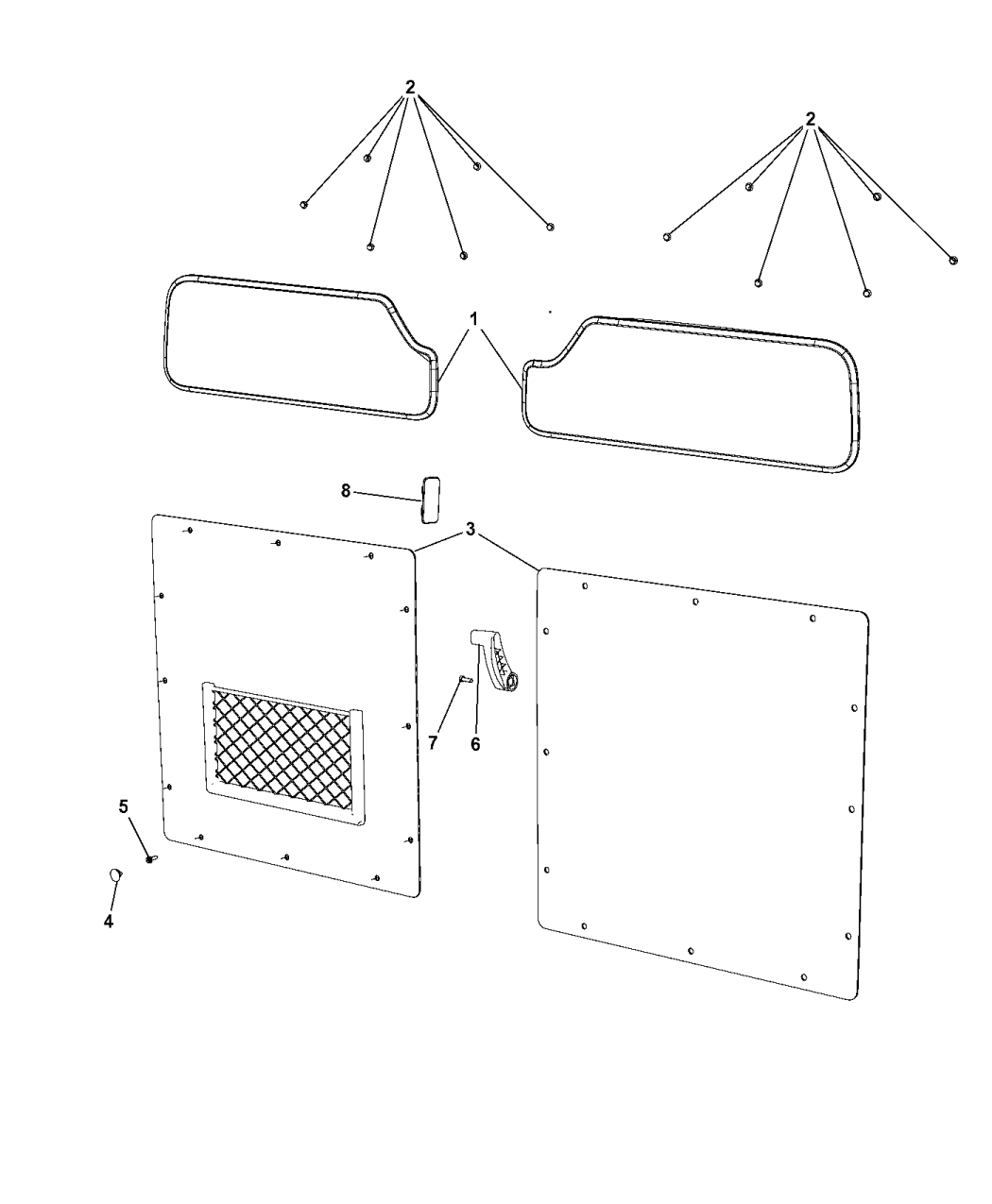 2
2
1
8
3
7
6
5
4