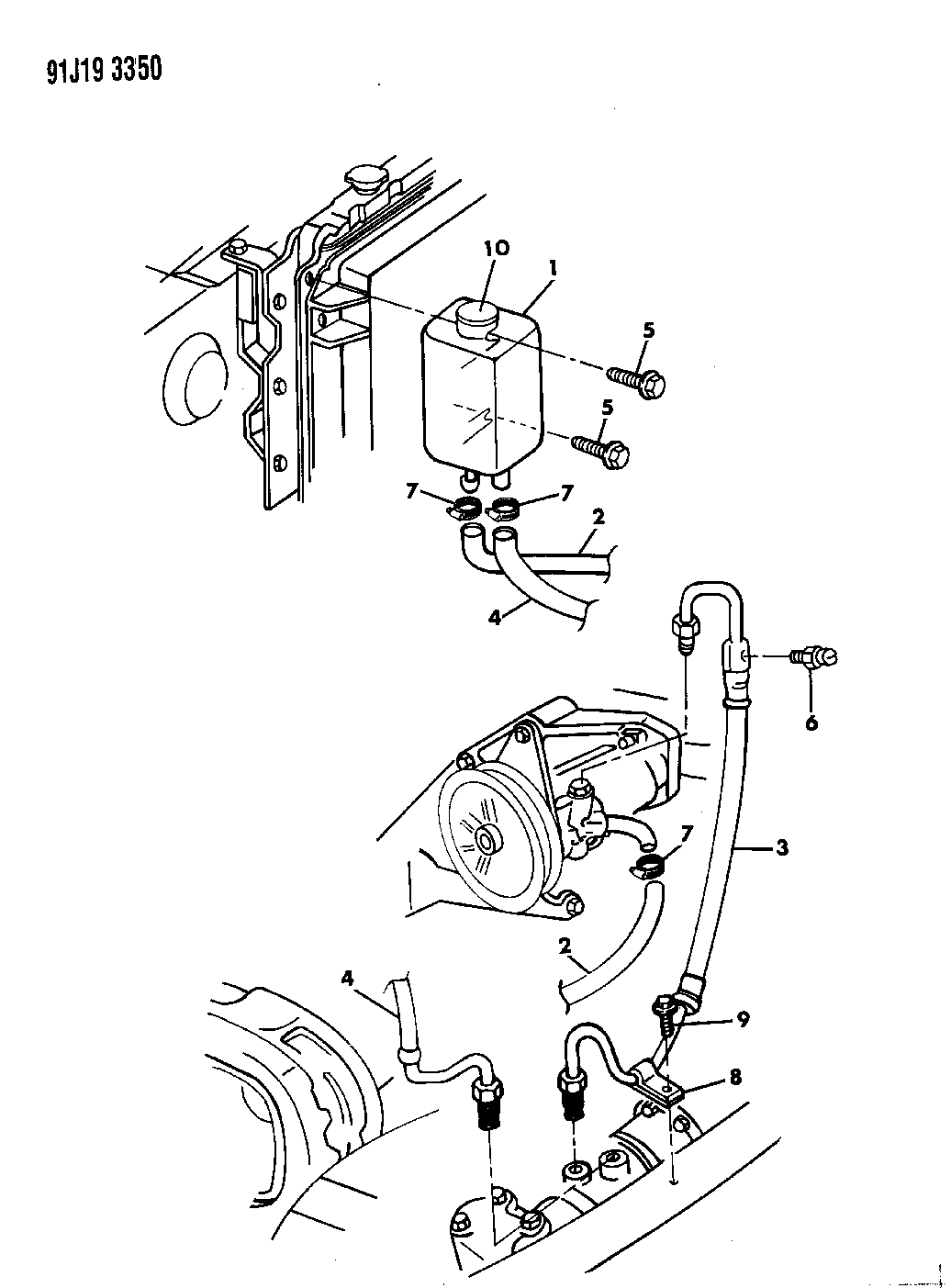 91J19 3350

10
1
5
5
7
7
2
4
6
7
3
2
4
9
8