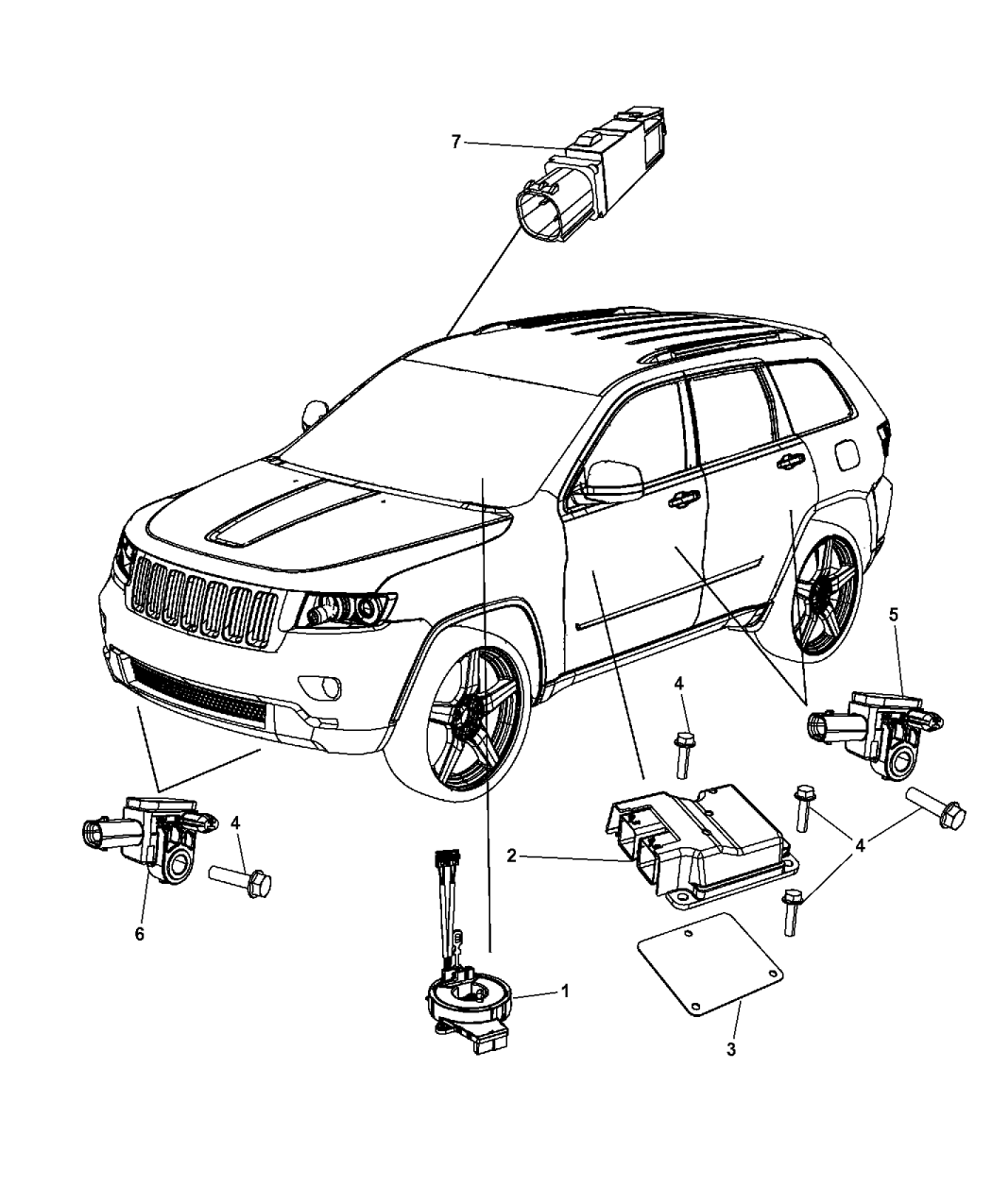 7

5

4

4

4

2

6

1

3