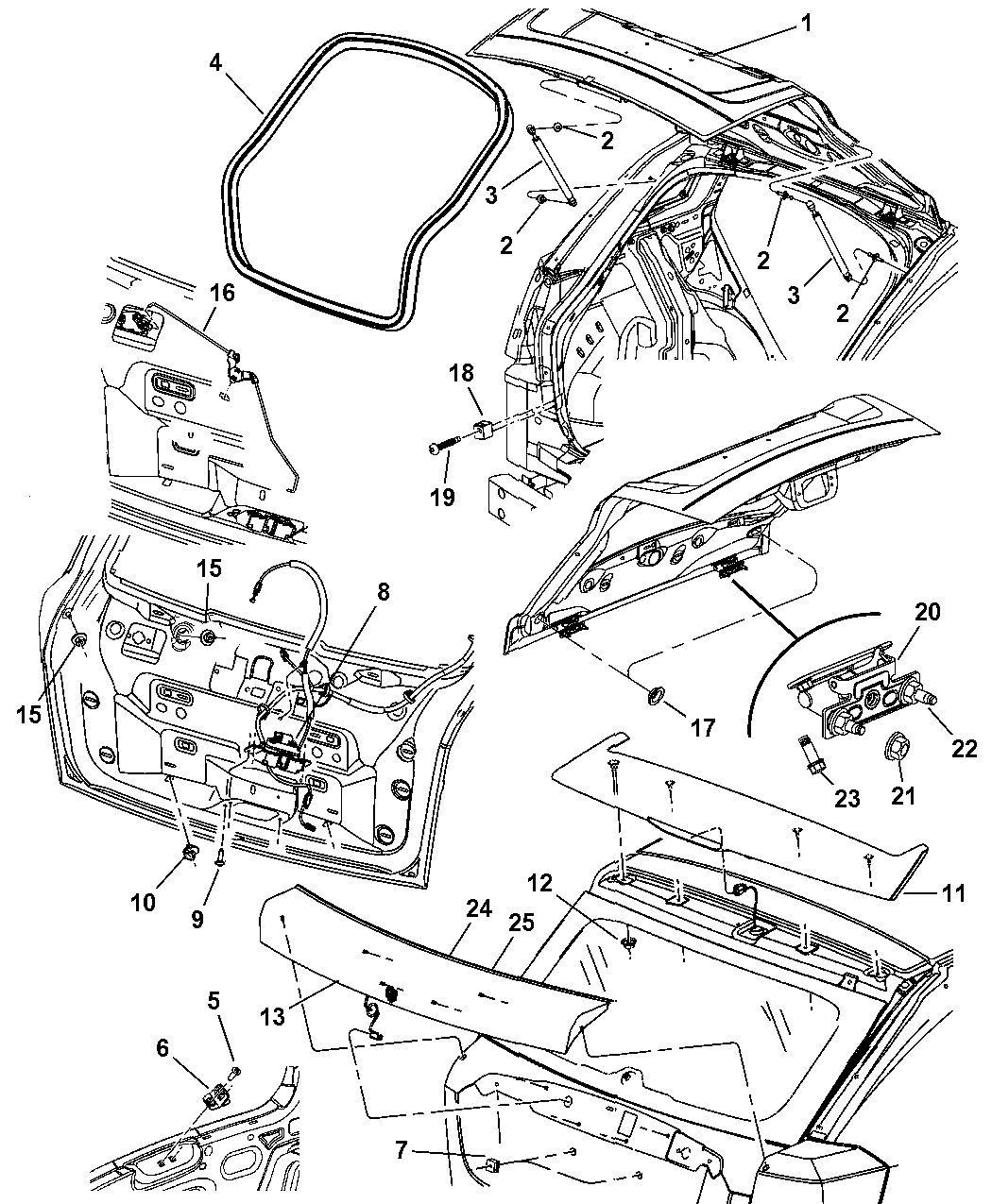 1
4
2
3
2
2
3
2
16
18
19
15
8
15
20
17
22
23
21
10
9
12
11
24
25
13
5
6
7