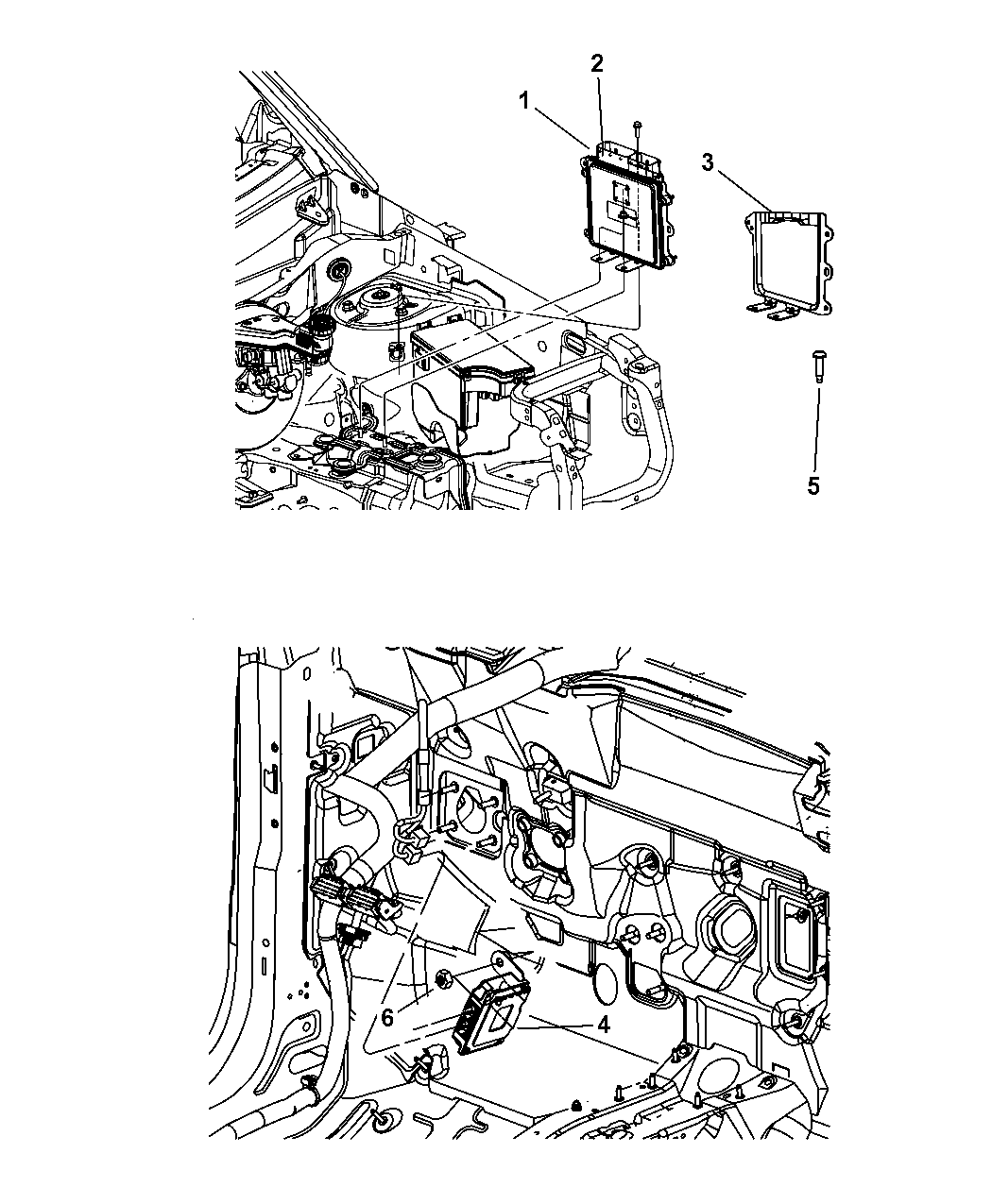 2
1
3
5
6
4