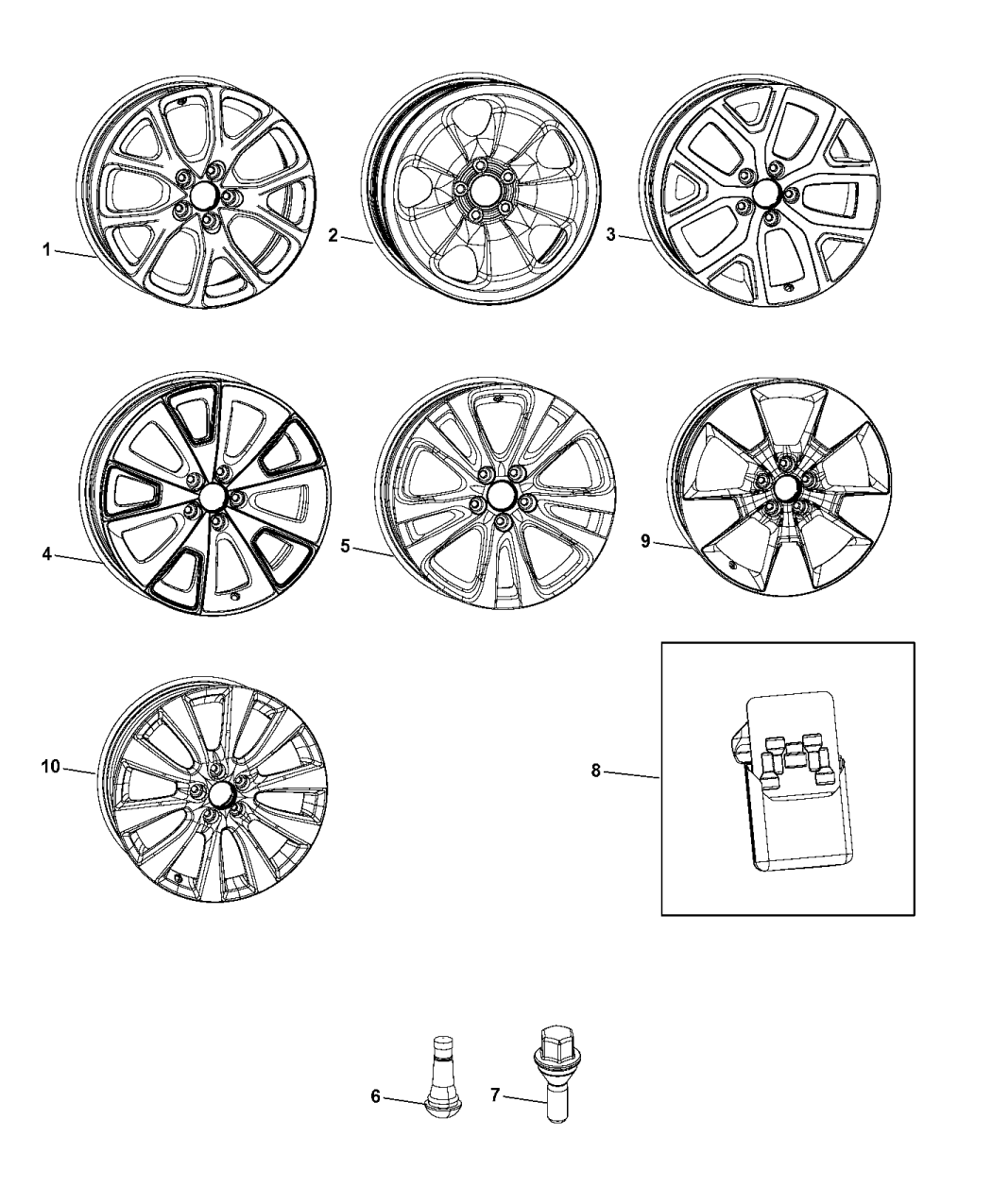 1
2
3
4
5
9
10
8
6
7